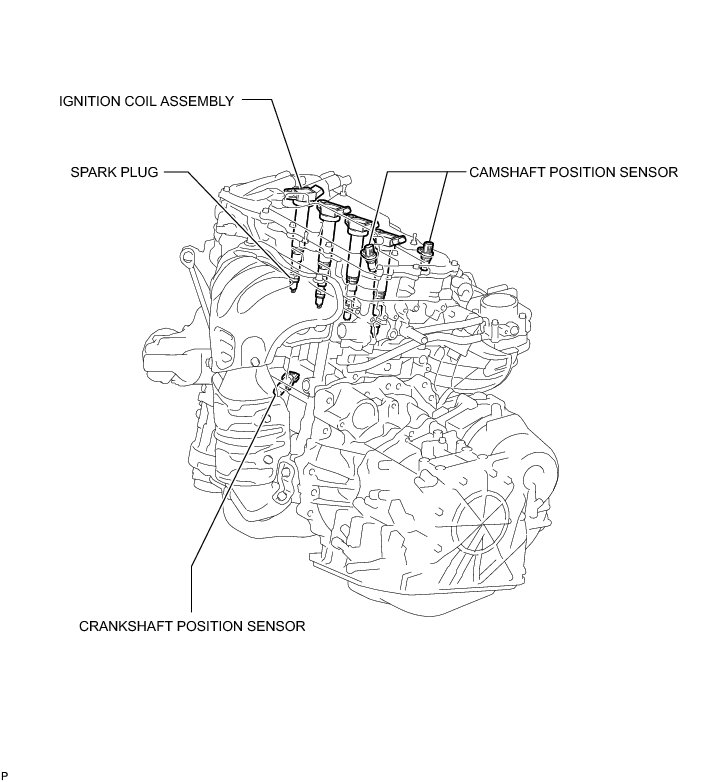 IGNITION COIL ASSEMBLY

SPARK PLUG

CAMSHAFT POSITION SENSOR

CRANKSHAFT POSITION SENSOR

P