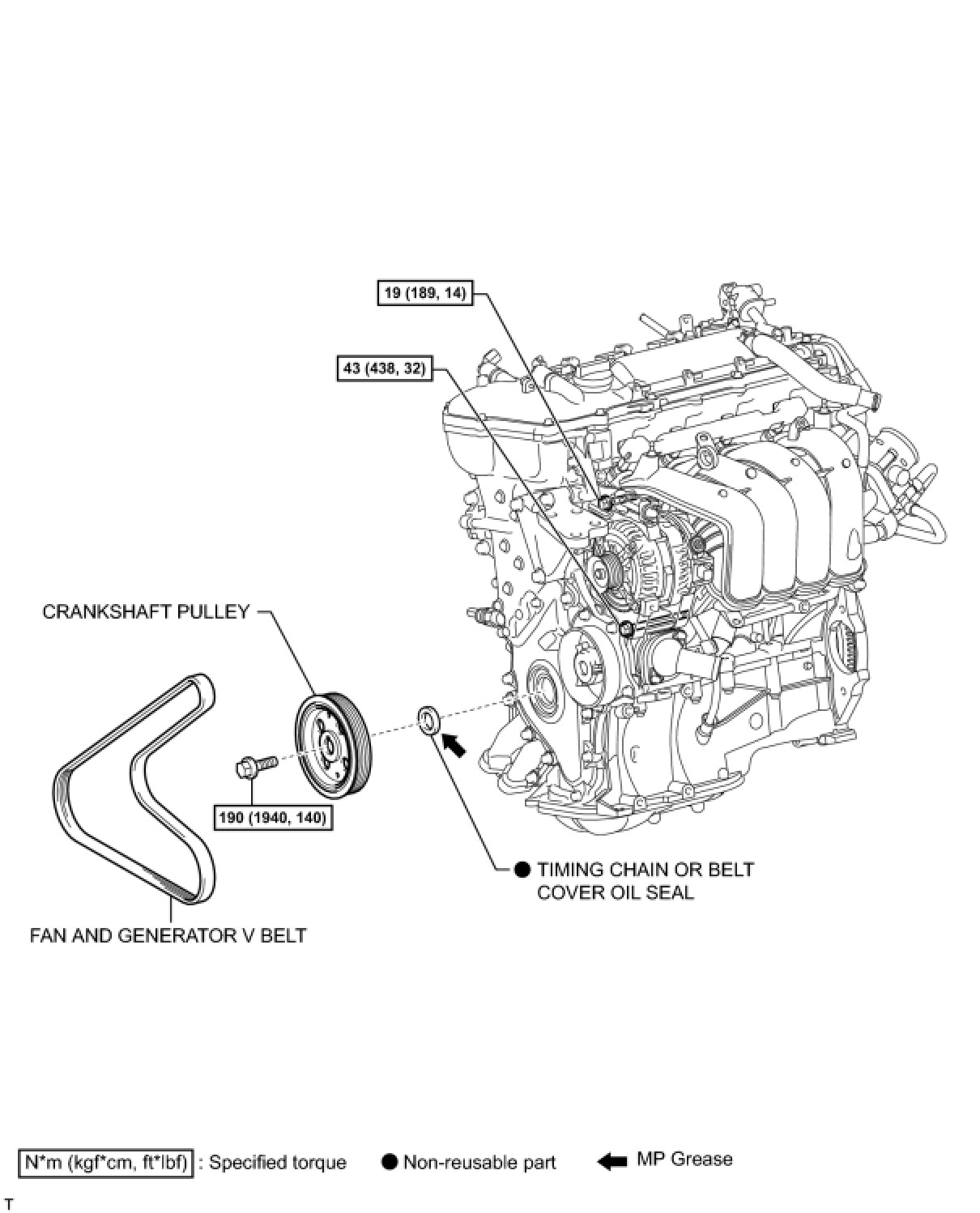 19 (189, 14)

43 (438, 32)

CRANKSHAFT PULLEY

190 (1940, 140)

● TIMING CHAIN OR BELT COVER OIL SEAL

FAN AND GENERATOR V BELT

N*m (kgf*cm, ft*lbf) : Specified torque ● Non-reusable part MP Grease

T