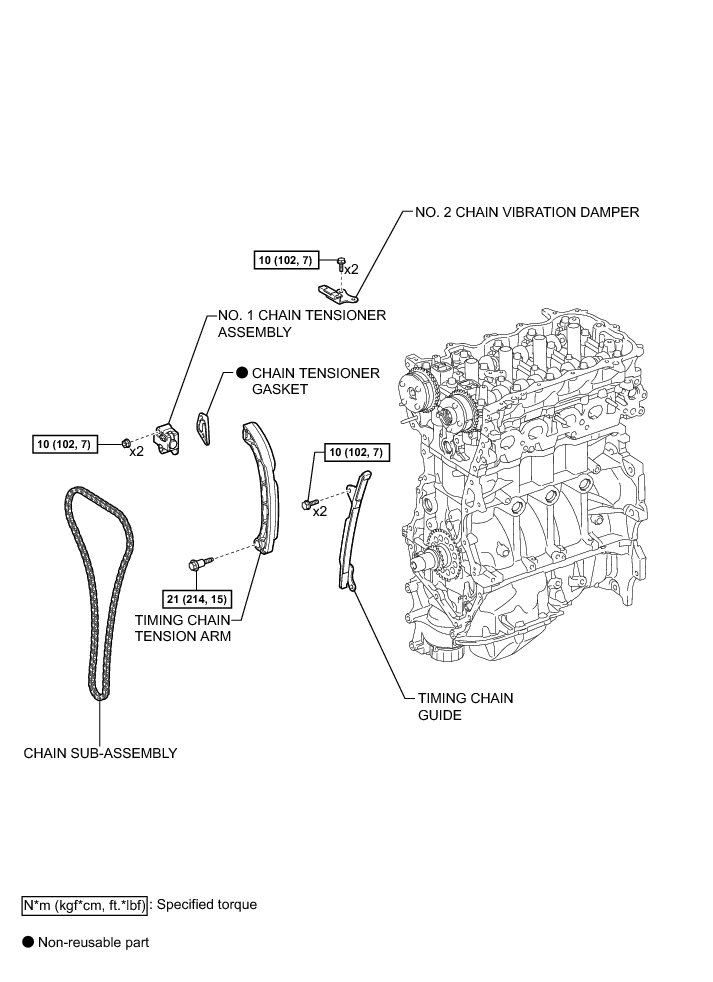 NO. 2 CHAIN VIBRATION DAMPER

10 (102, 7)

x2

NO. 1 CHAIN TENSIONER ASSEMBLY

● CHAIN TENSIONER GASKET

10 (102, 7)

x2

10 (102, 7)

x2

21 (214, 15)

TIMING CHAIN TENSION ARM

TIMING CHAIN GUIDE

CHAIN SUB-ASSEMBLY

N*m (kgf*cm, ft.*lbf) : Specified torque

● Non-reusable part