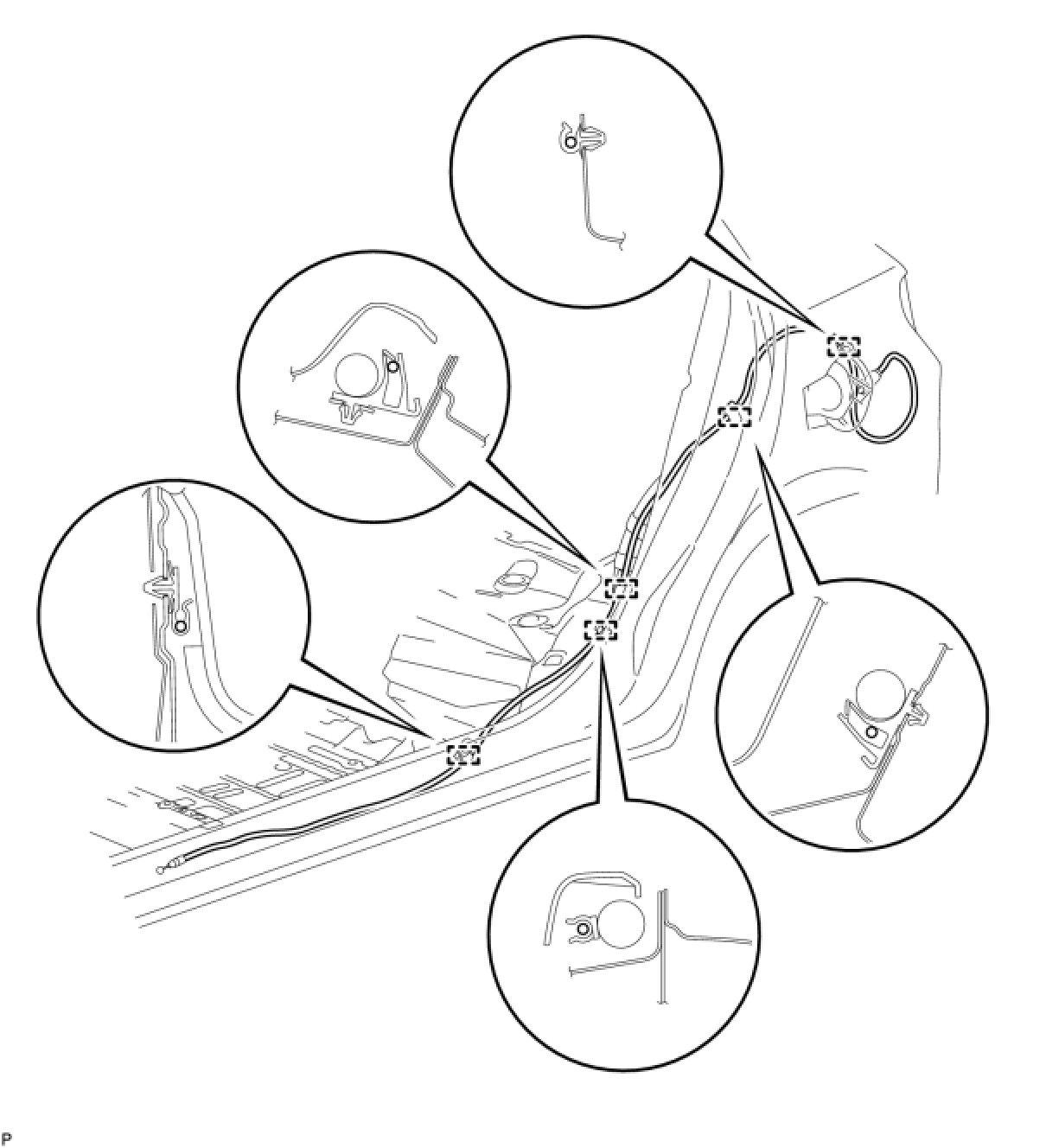 P