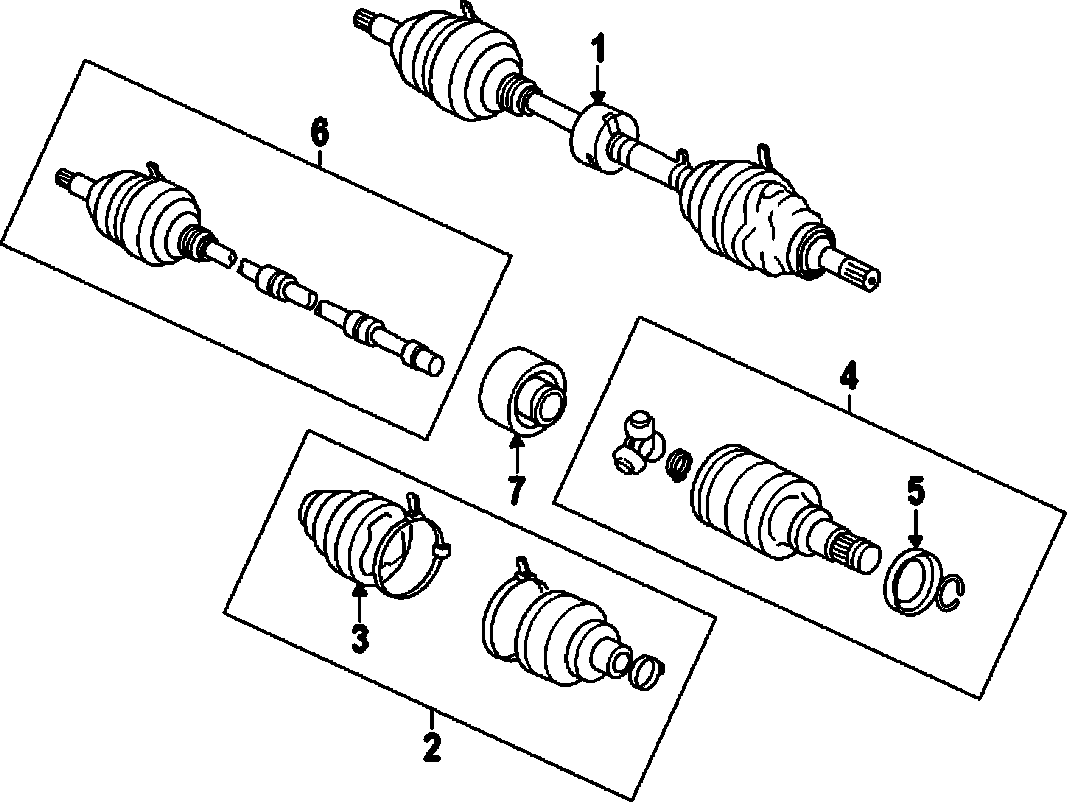 1
6
4
7
5
3
2