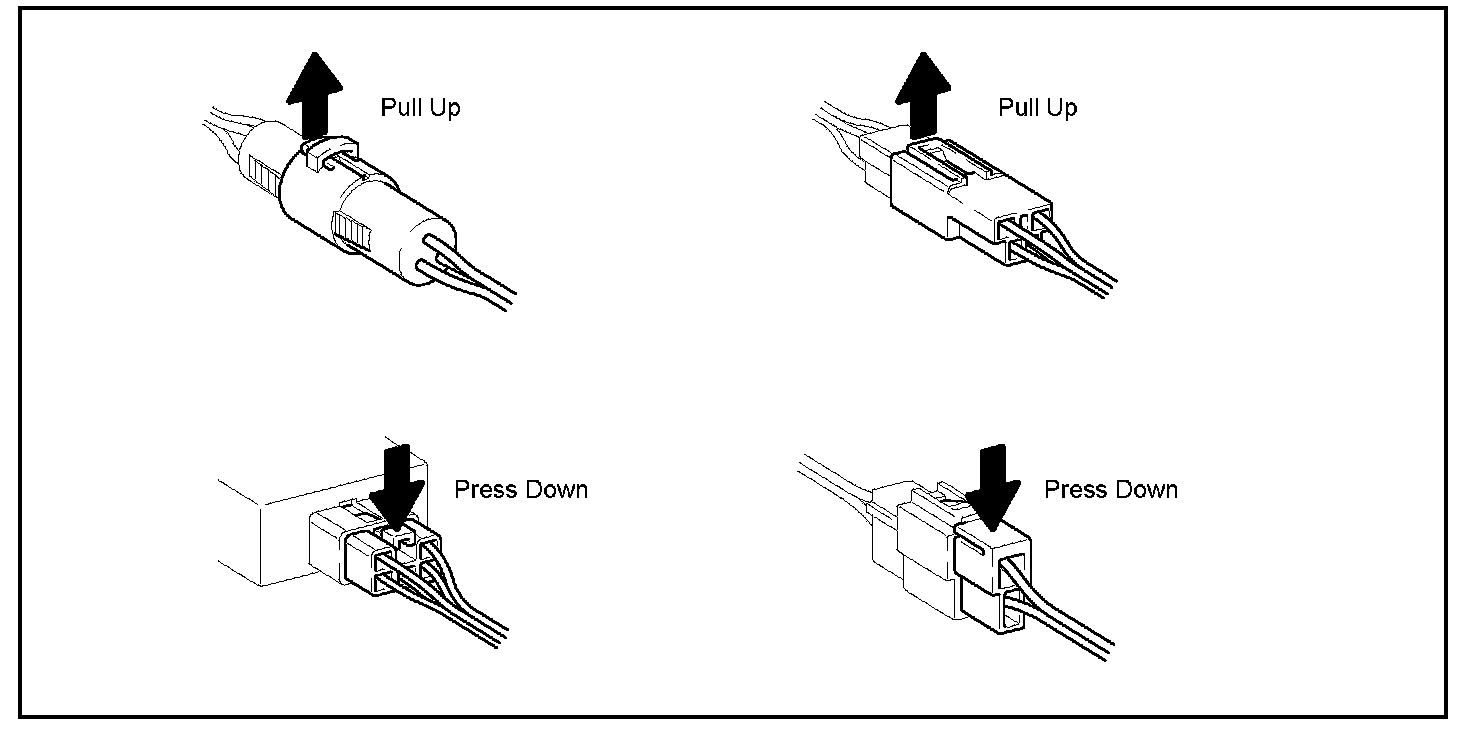 Pull Up

Pull Up

Press Down

Press Down