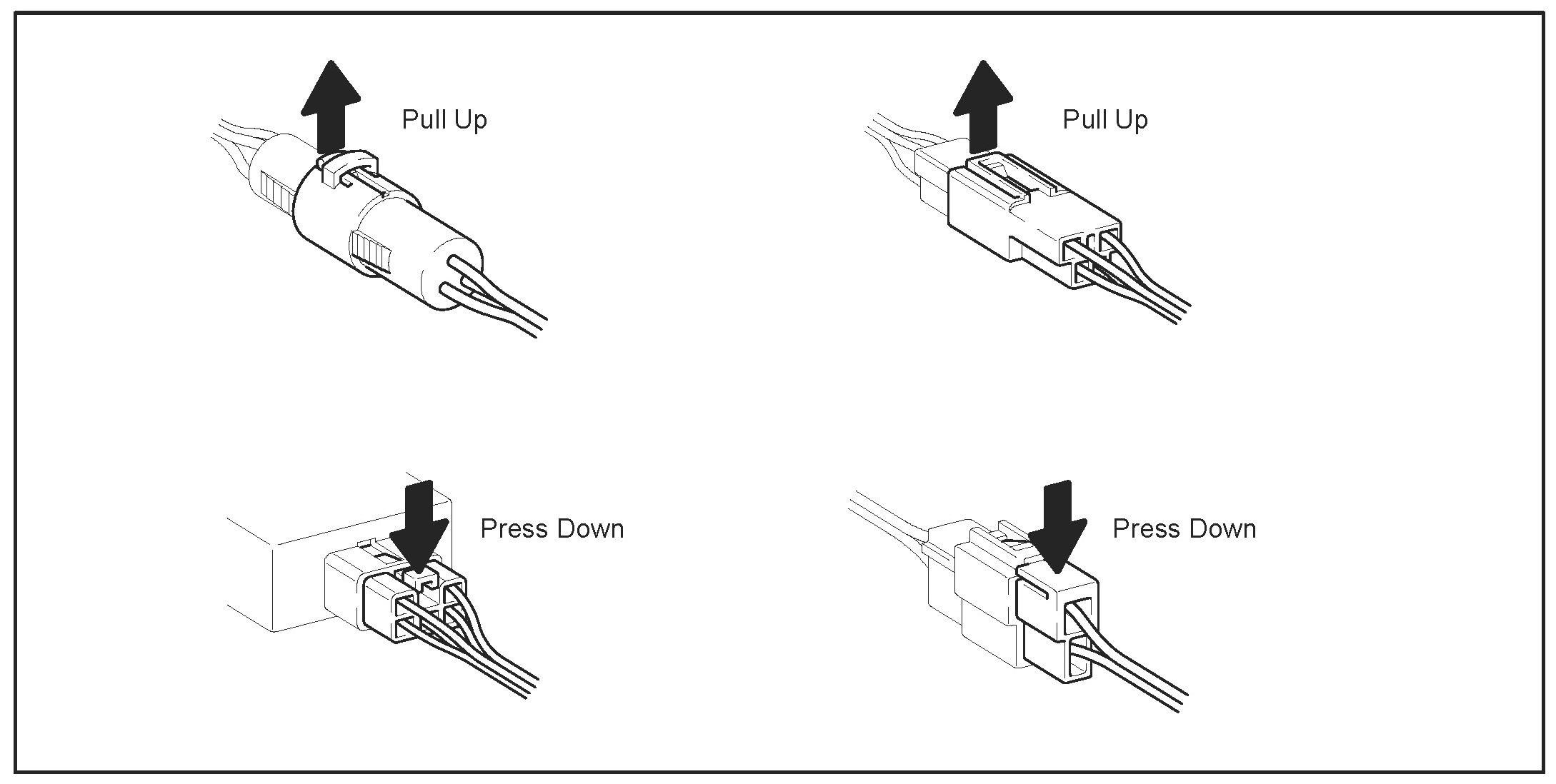 Pull Up

Pull Up

Press Down

Press Down