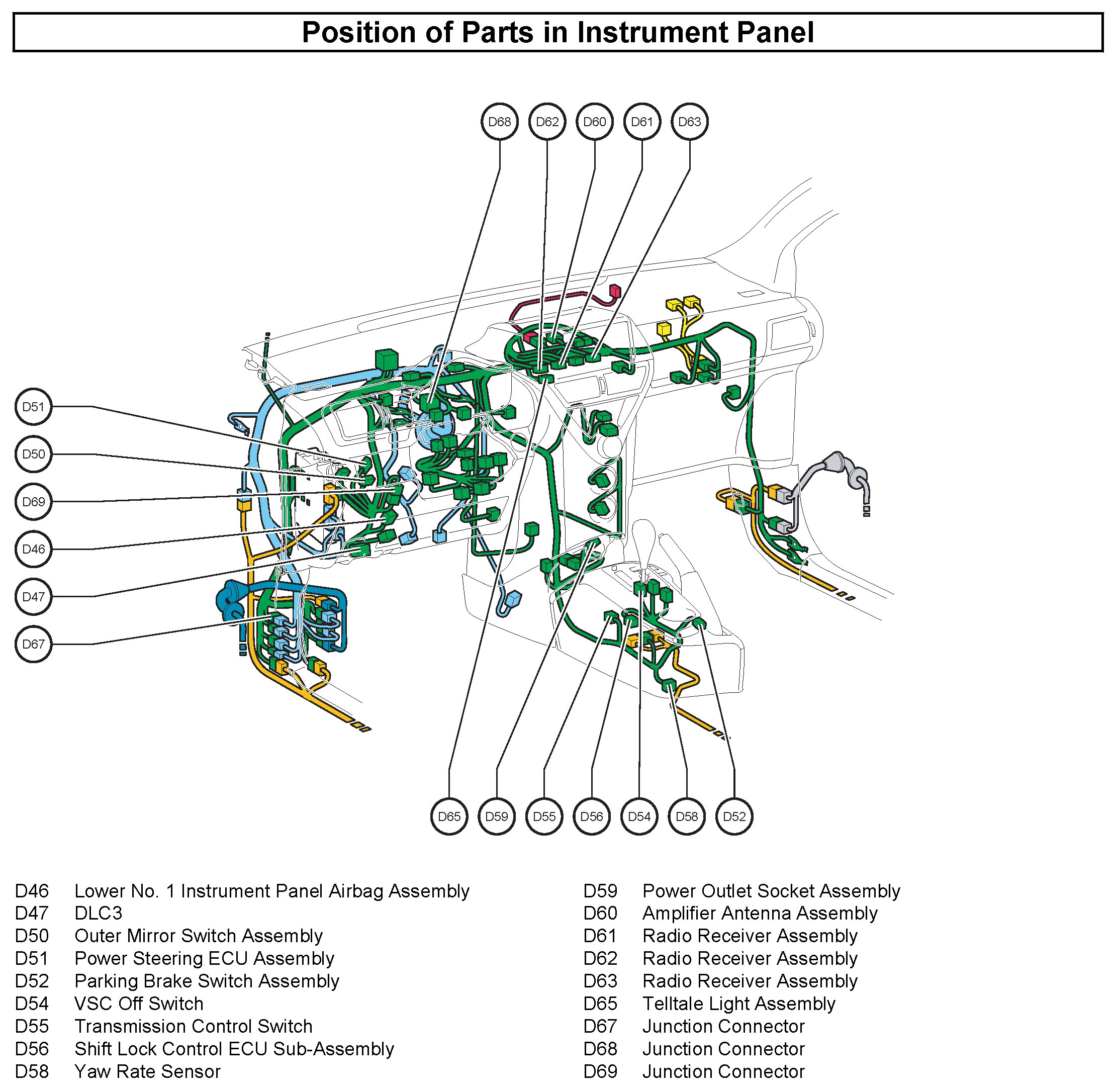 Position of Parts in Instrument Panel

D68
D62
D60
D61
D63

D51
D50
D69
D46
D47
D67

D65
D59
D55
D56
D54
D58
D52

D46 Lower No. 1 Instrument Panel Airbag Assembly
D47 DLC3
D50 Outer Mirror Switch Assembly
D51 Power Steering ECU Assembly
D52 Parking Brake Switch Assembly
D54 VSC Off Switch
D55 Transmission Control Switch
D56 Shift Lock Control ECU Sub-Assembly
D58 Yaw Rate Sensor

D59 Power Outlet Socket Assembly
D60 Amplifier Antenna Assembly
D61 Radio Receiver Assembly
D62 Radio Receiver Assembly
D63 Radio Receiver Assembly
D65 Telltale Light Assembly
D67 Junction Connector
D68 Junction Connector
D69 Junction Connector