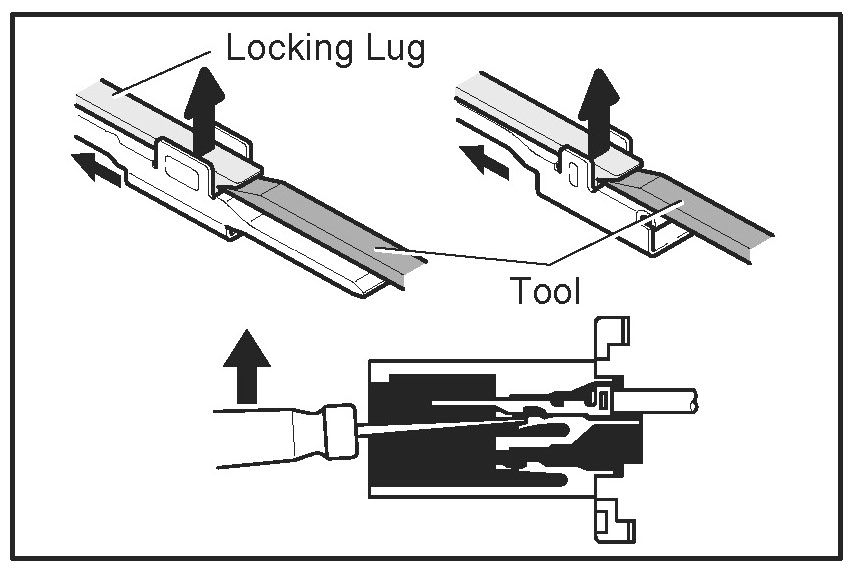 Locking Lug

Tool