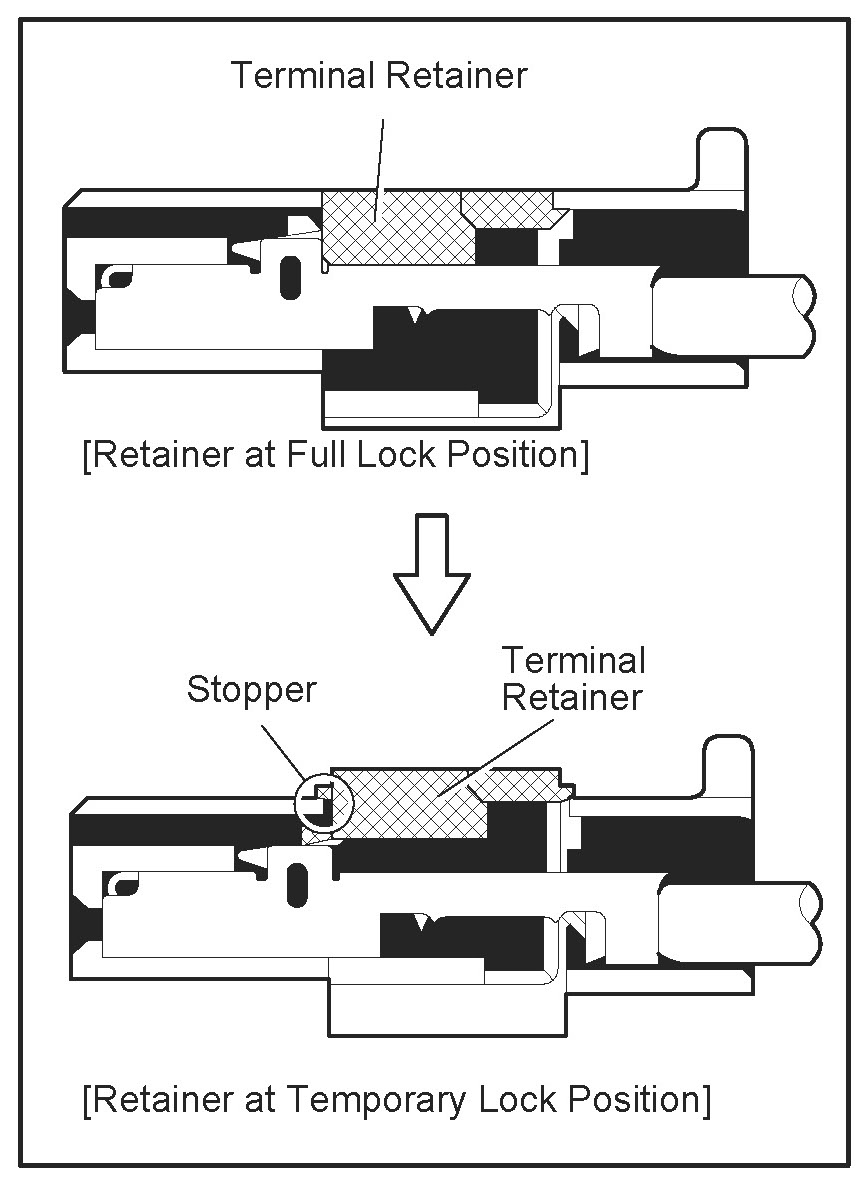 Terminal Retainer

[Retainer at Full Lock Position]

Stopper

Terminal Retainer

[Retainer at Temporary Lock Position]