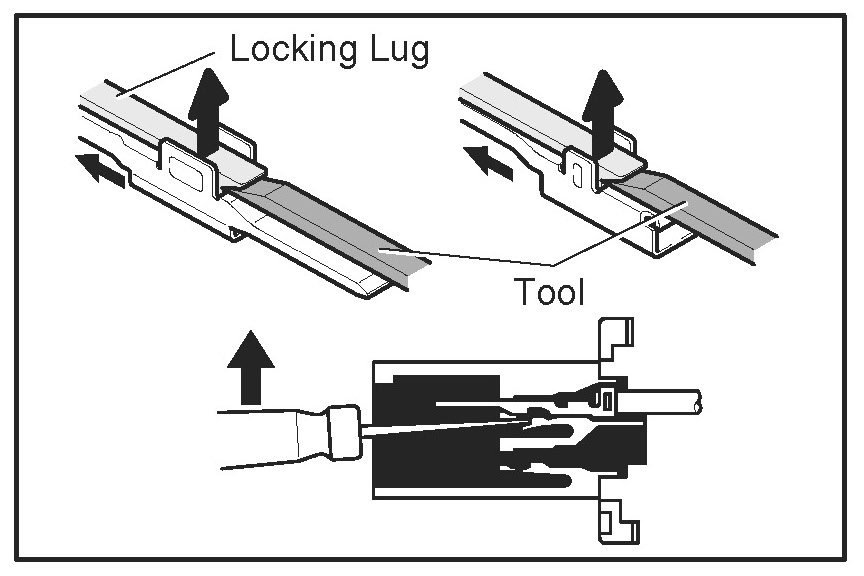 Locking Lug

Tool