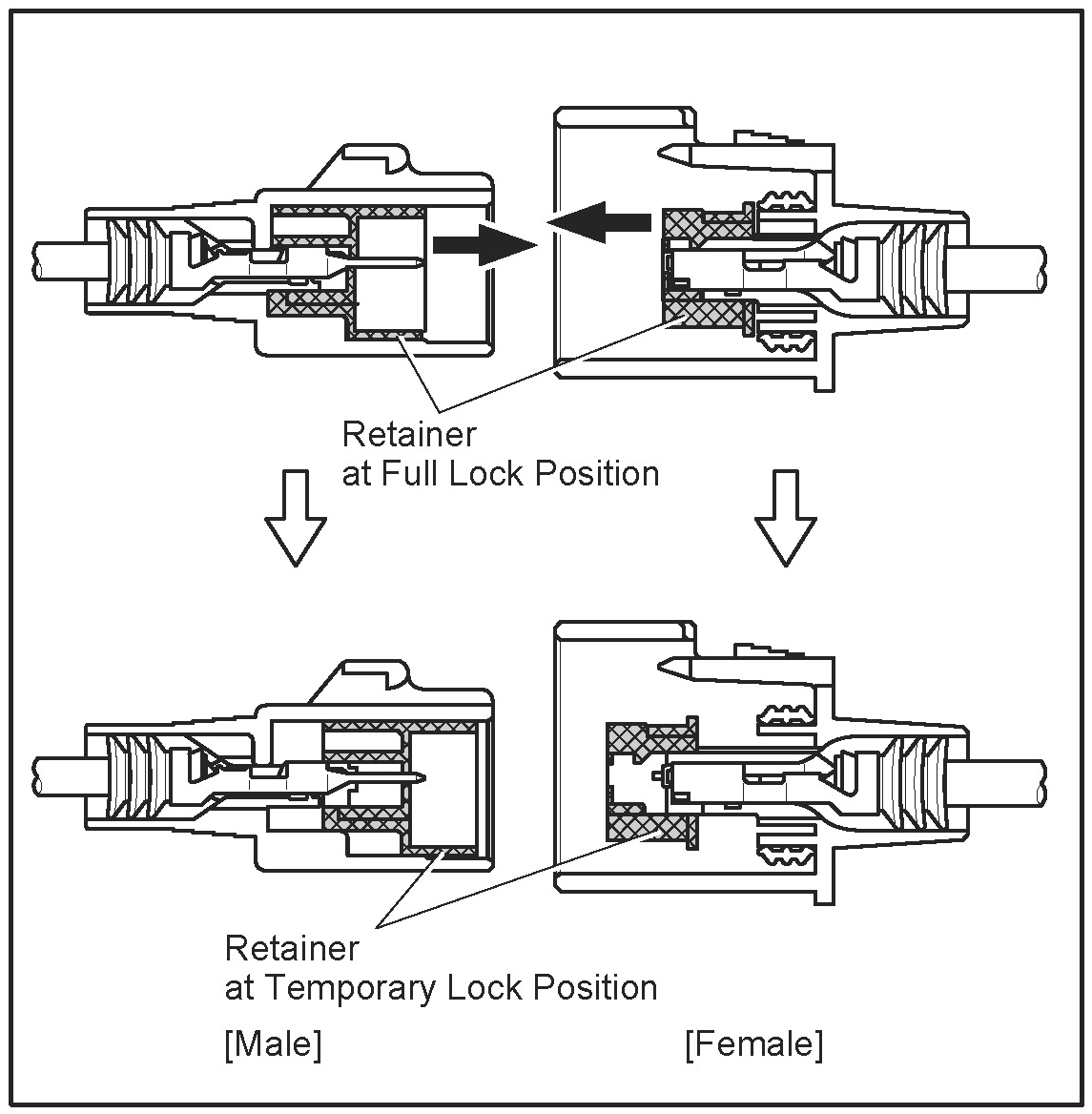 Retainer
at Full Lock Position

Retainer
at Temporary Lock Position

[Male]

[Female]