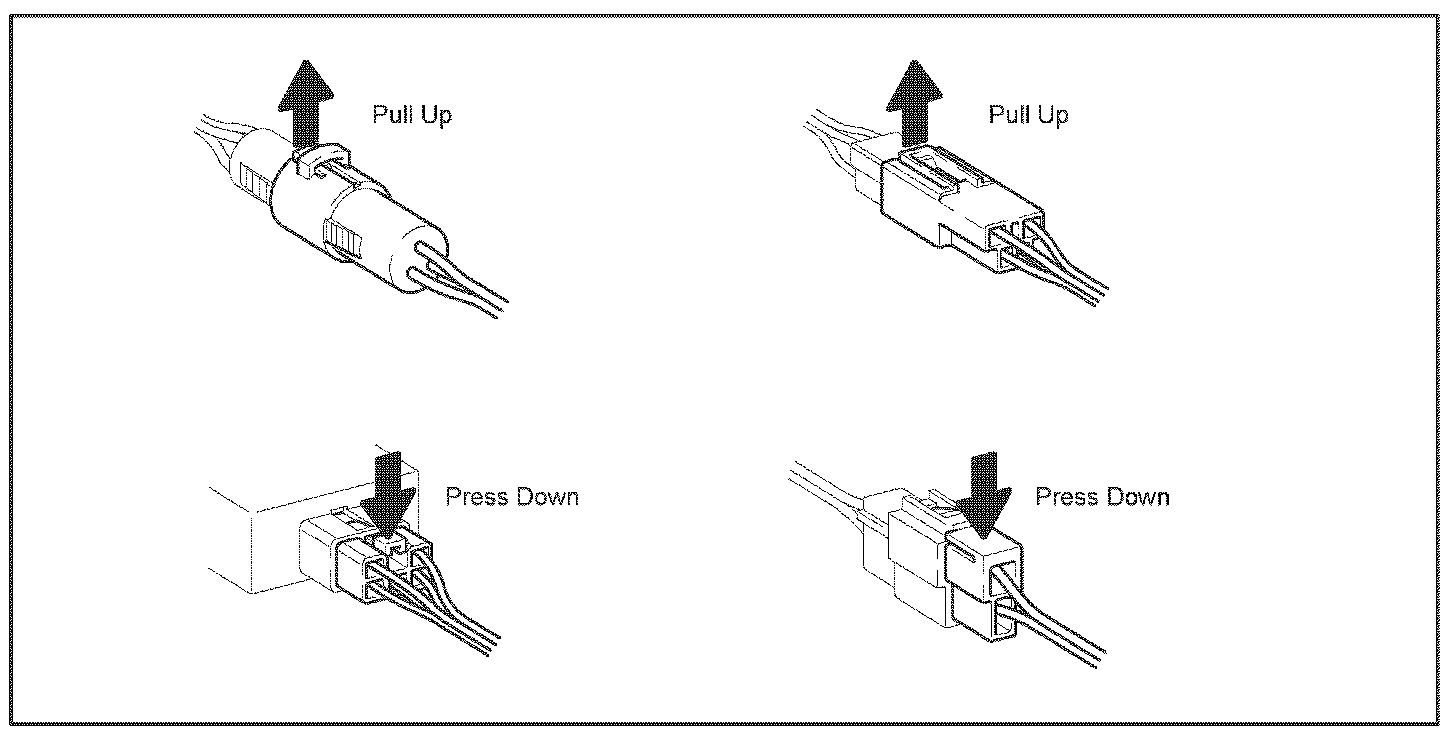 Pull Up

Pull Up

Press Down

Press Down