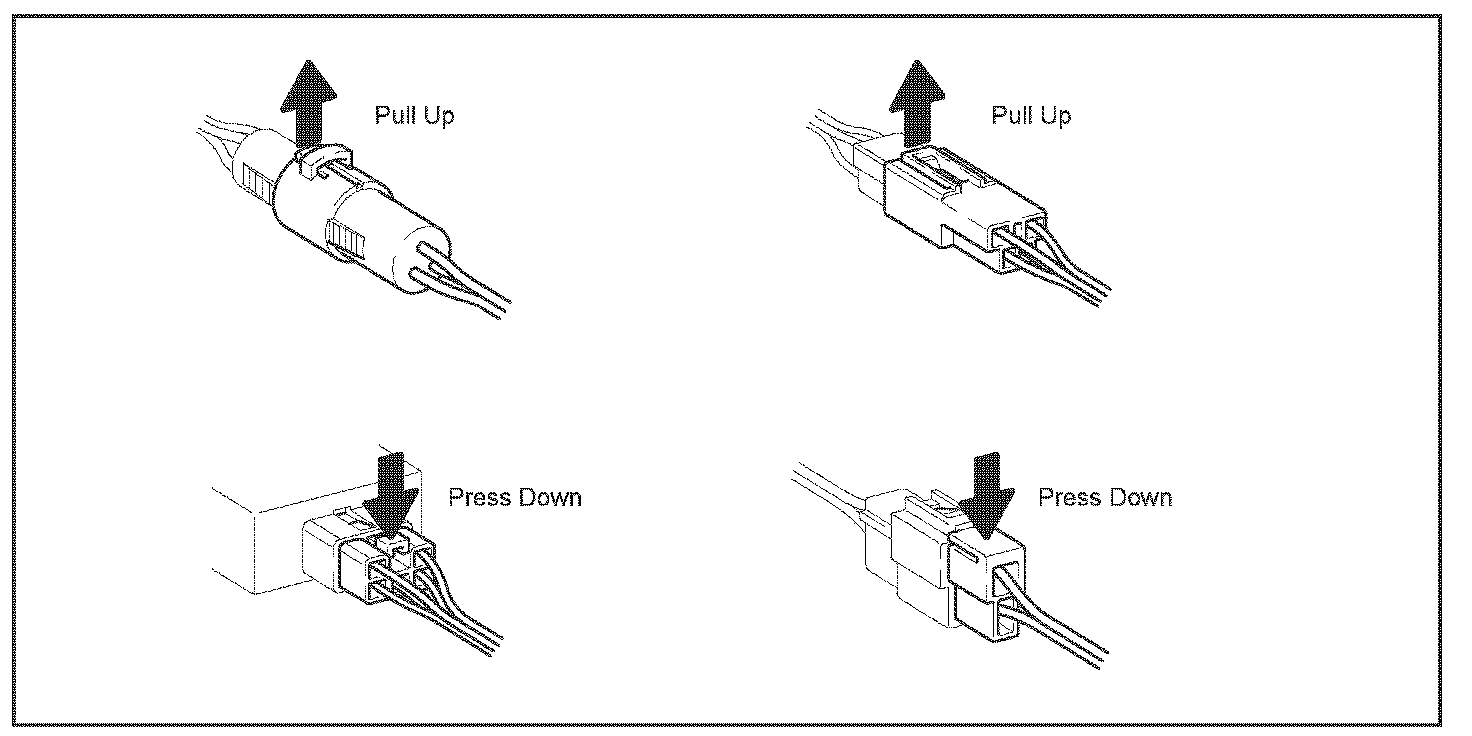 Pull Up

Pull Up

Press Down

Press Down