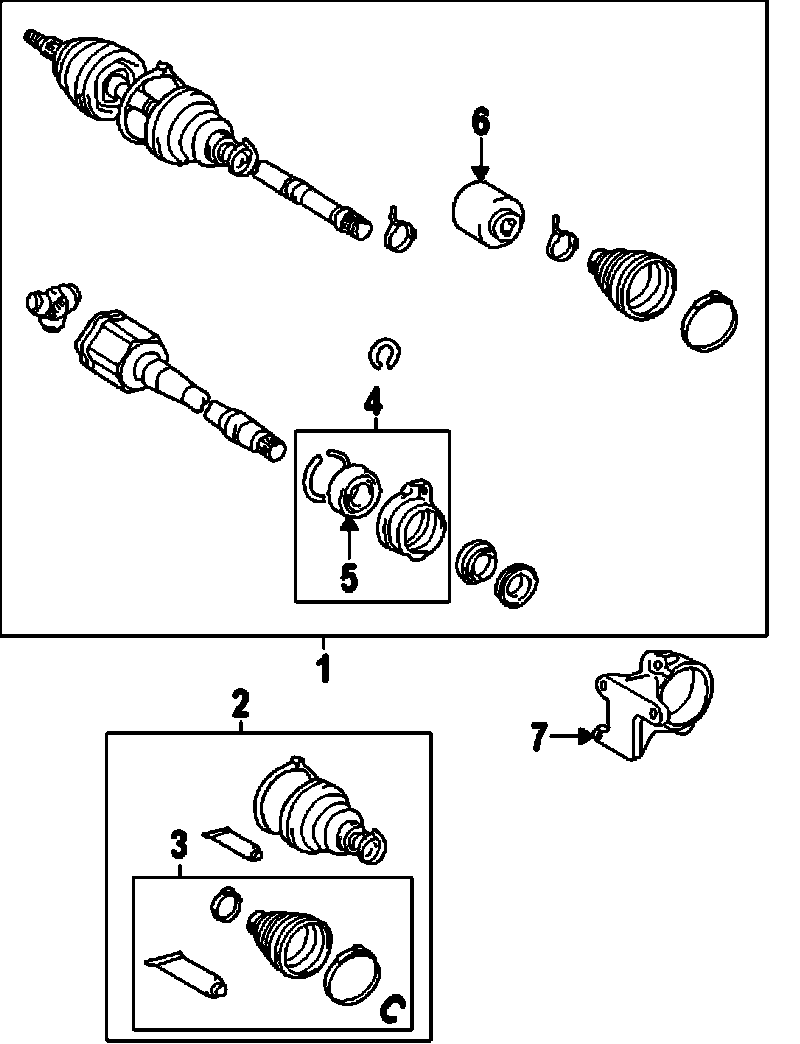 6
4
5
1
2
7
3