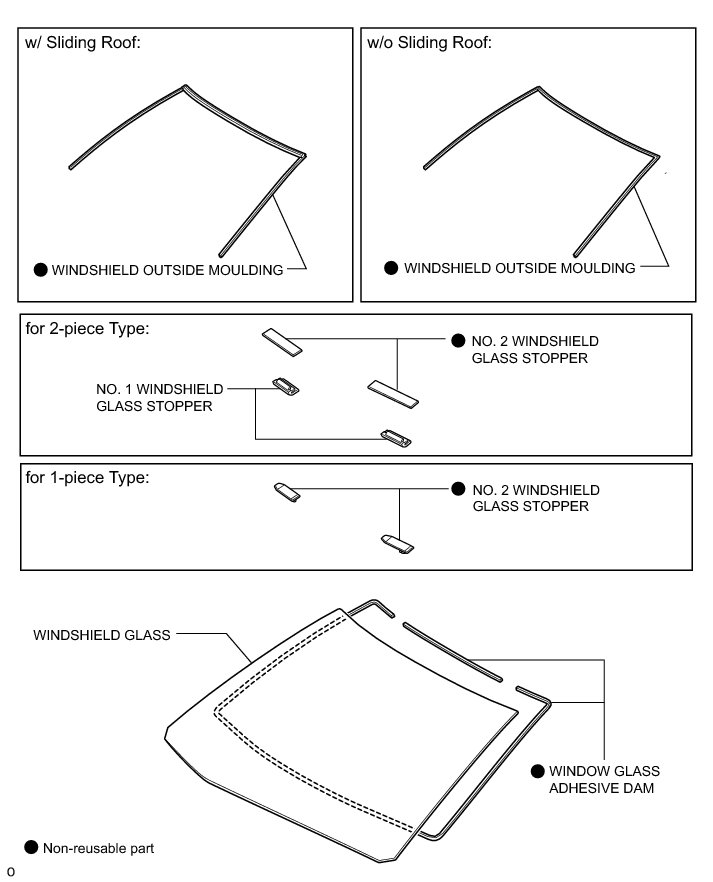 w/ Sliding Roof:

● WINDSHIELD OUTSIDE MOULDING

w/o Sliding Roof:

● WINDSHIELD OUTSIDE MOULDING

for 2-piece Type:

● NO. 2 WINDSHIELD GLASS STOPPER

NO. 1 WINDSHIELD GLASS STOPPER

for 1-piece Type:

● NO. 2 WINDSHIELD GLASS STOPPER

WINDSHIELD GLASS

● WINDOW GLASS ADHESIVE DAM

● Non-reusable part

o