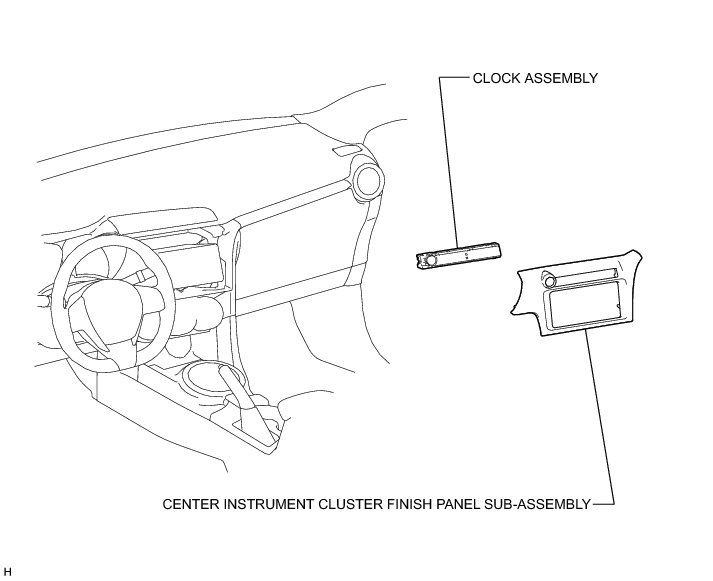 CLOCK ASSEMBLY

CENTER INSTRUMENT CLUSTER FINISH PANEL SUB-ASSEMBLY

H