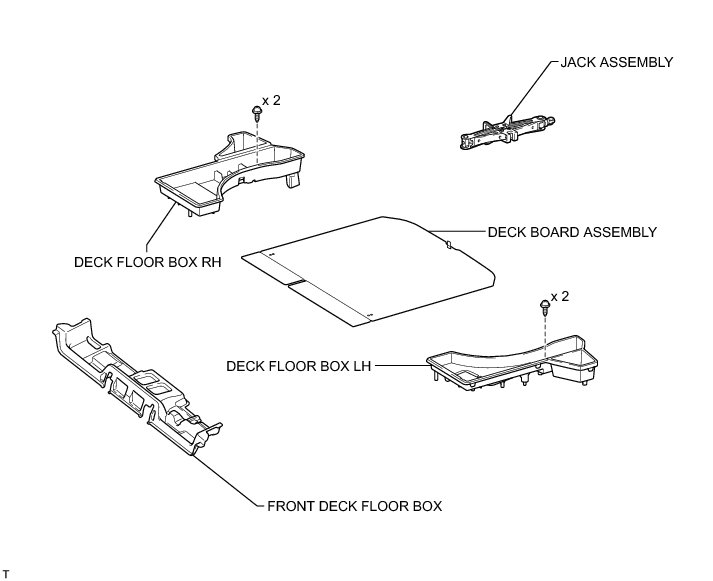 JACK ASSEMBLY

x 2

DECK BOARD ASSEMBLY

DECK FLOOR BOX RH

x 2

DECK FLOOR BOX LH

FRONT DECK FLOOR BOX

T