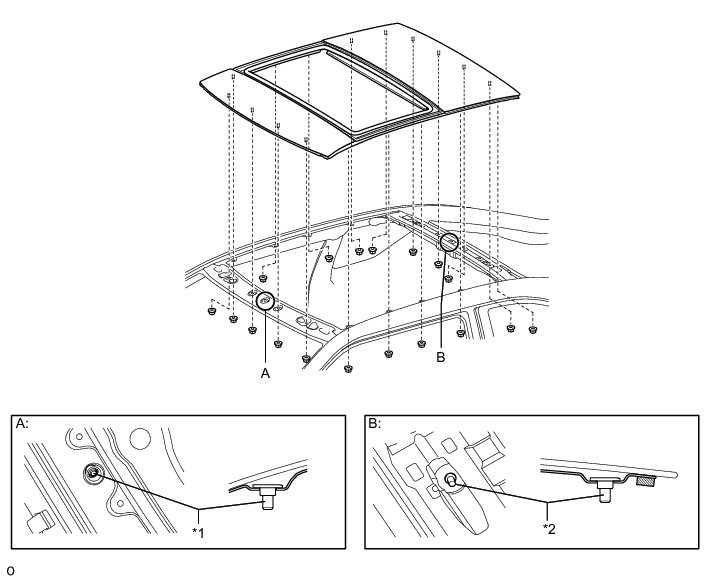 A

B

A:

*1

B:

*2

o