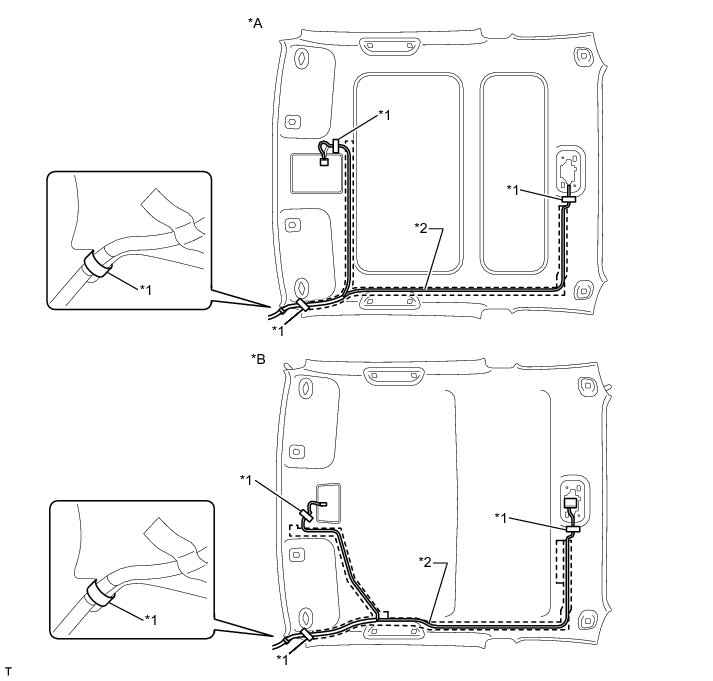 *A

*1

*1

*2

*1

*1

*B

*1

*1

*2

*1

*1

T