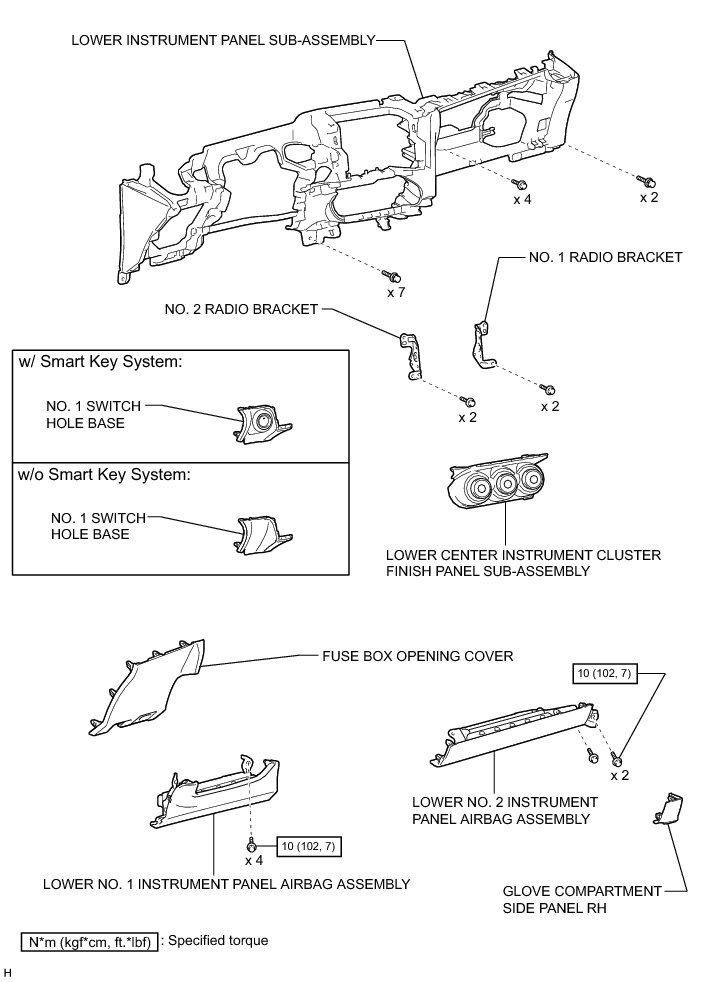 LOWER INSTRUMENT PANEL SUB-ASSEMBLY

x 4

x 2

x 7

NO. 1 RADIO BRACKET

NO. 2 RADIO BRACKET

x 2

x 2

w/ Smart Key System:

NO. 1 SWITCH HOLE BASE

w/o Smart Key System:

NO. 1 SWITCH HOLE BASE

LOWER CENTER INSTRUMENT CLUSTER FINISH PANEL SUB-ASSEMBLY

FUSE BOX OPENING COVER

10 (102, 7)

x 2

LOWER NO. 2 INSTRUMENT PANEL AIRBAG ASSEMBLY

x 4

10 (102, 7)

LOWER NO. 1 INSTRUMENT PANEL AIRBAG ASSEMBLY

GLOVE COMPARTMENT SIDE PANEL RH

N*m (kgf*cm, ft.*lbf) : Specified torque

H