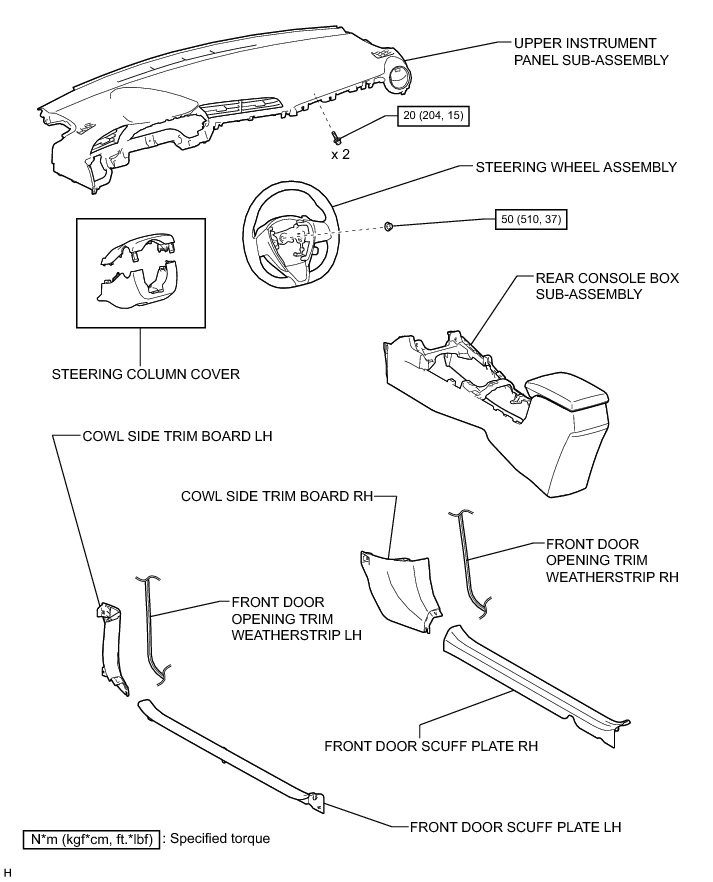 UPPER INSTRUMENT PANEL SUB-ASSEMBLY

20 (204, 15)

x 2

STEERING WHEEL ASSEMBLY

50 (510, 37)

REAR CONSOLE BOX SUB-ASSEMBLY

STEERING COLUMN COVER

COWL SIDE TRIM BOARD LH

COWL SIDE TRIM BOARD RH

FRONT DOOR OPENING TRIM WEATHERSTRIP RH

FRONT DOOR OPENING TRIM WEATHERSTRIP LH

FRONT DOOR SCUFF PLATE RH

FRONT DOOR SCUFF PLATE LH

N*m (kgf*cm, ft.*lbf) : Specified torque

H