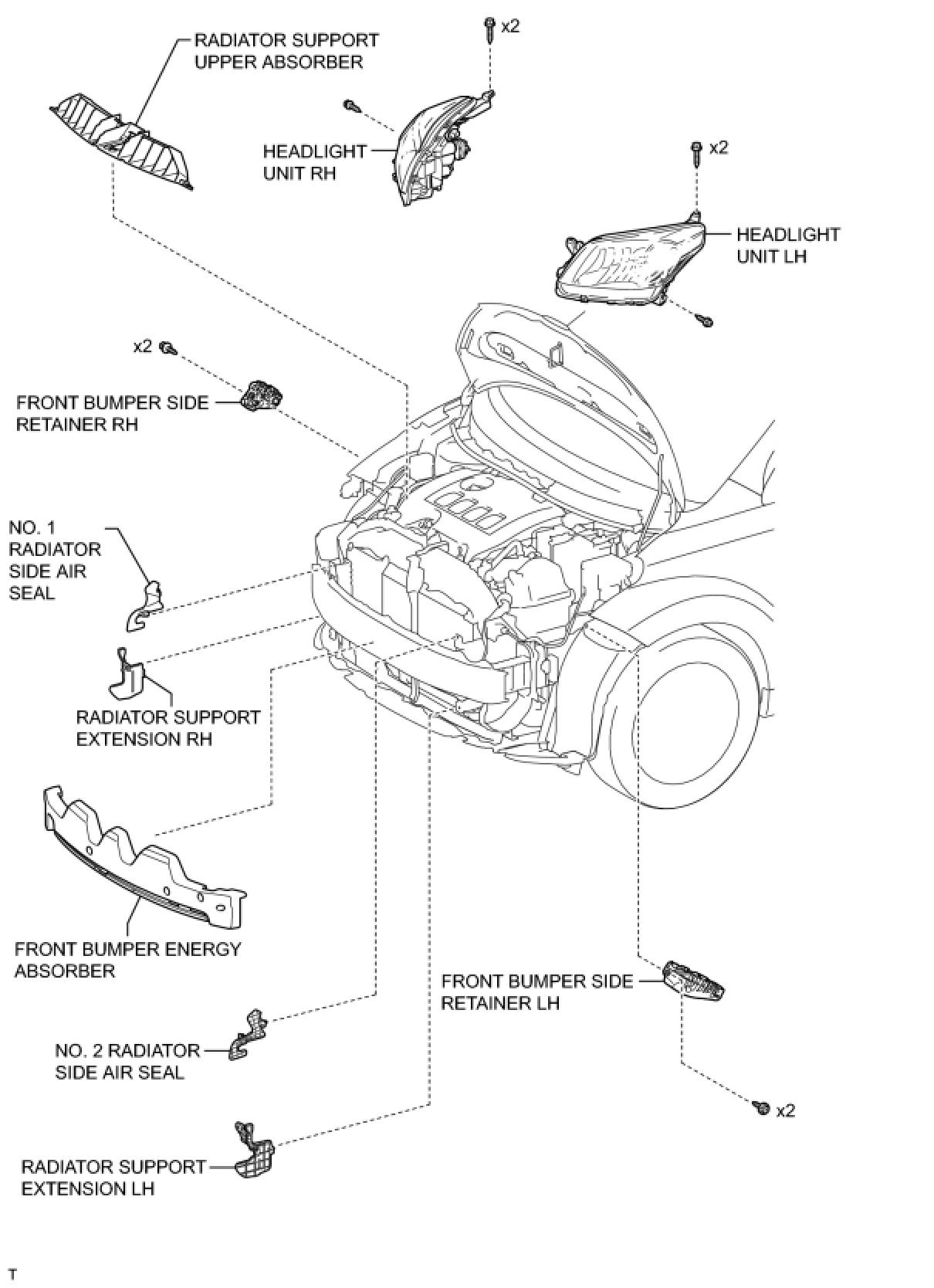 RADIATOR SUPPORT UPPER ABSORBER

x2

HEADLIGHT UNIT RH

x2

HEADLIGHT UNIT LH

x2

FRONT BUMPER SIDE RETAINER RH

NO. 1 RADIATOR SIDE AIR SEAL

RADIATOR SUPPORT EXTENSION RH

FRONT BUMPER ENERGY ABSORBER

FRONT BUMPER SIDE RETAINER LH

NO. 2 RADIATOR SIDE AIR SEAL

x2

RADIATOR SUPPORT EXTENSION LH

T