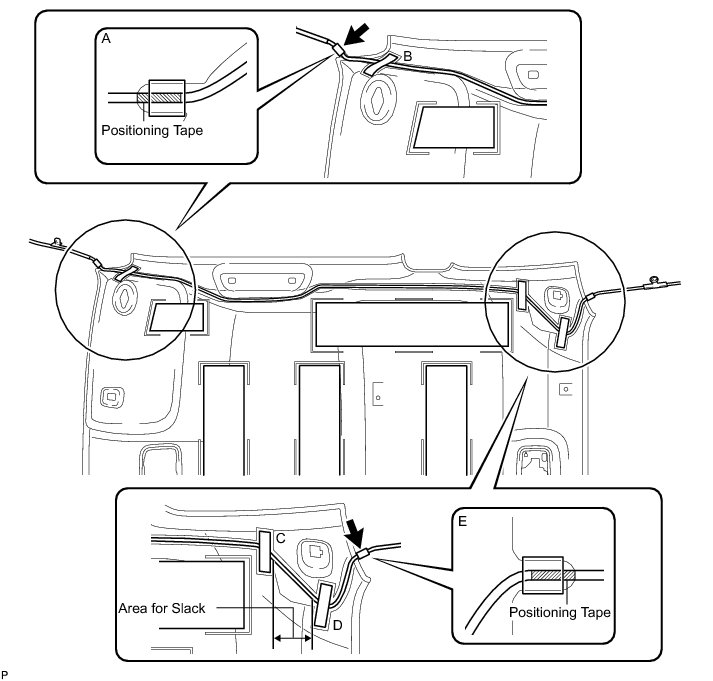 A
Positioning Tape
B
C
Area for Slack
D
E
Positioning Tape
P