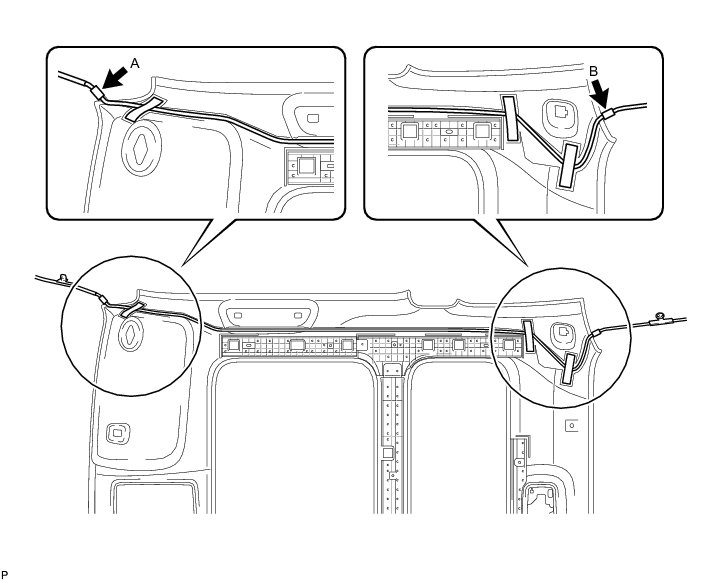 A

B

P