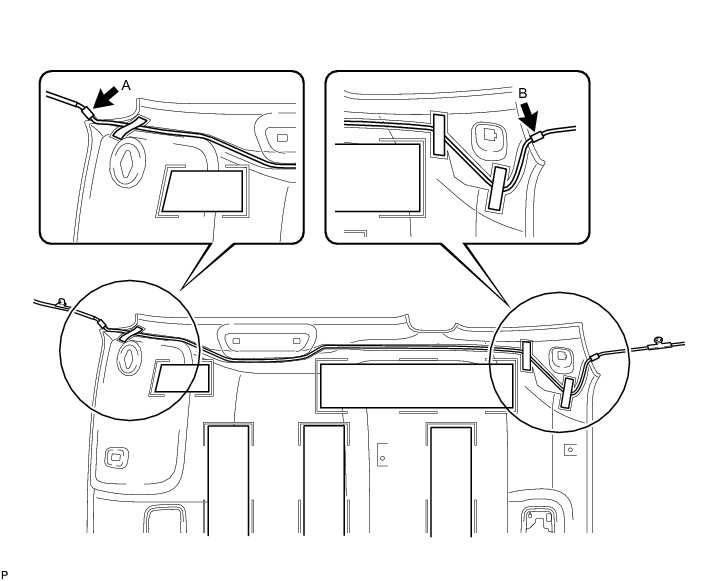 A

B

P