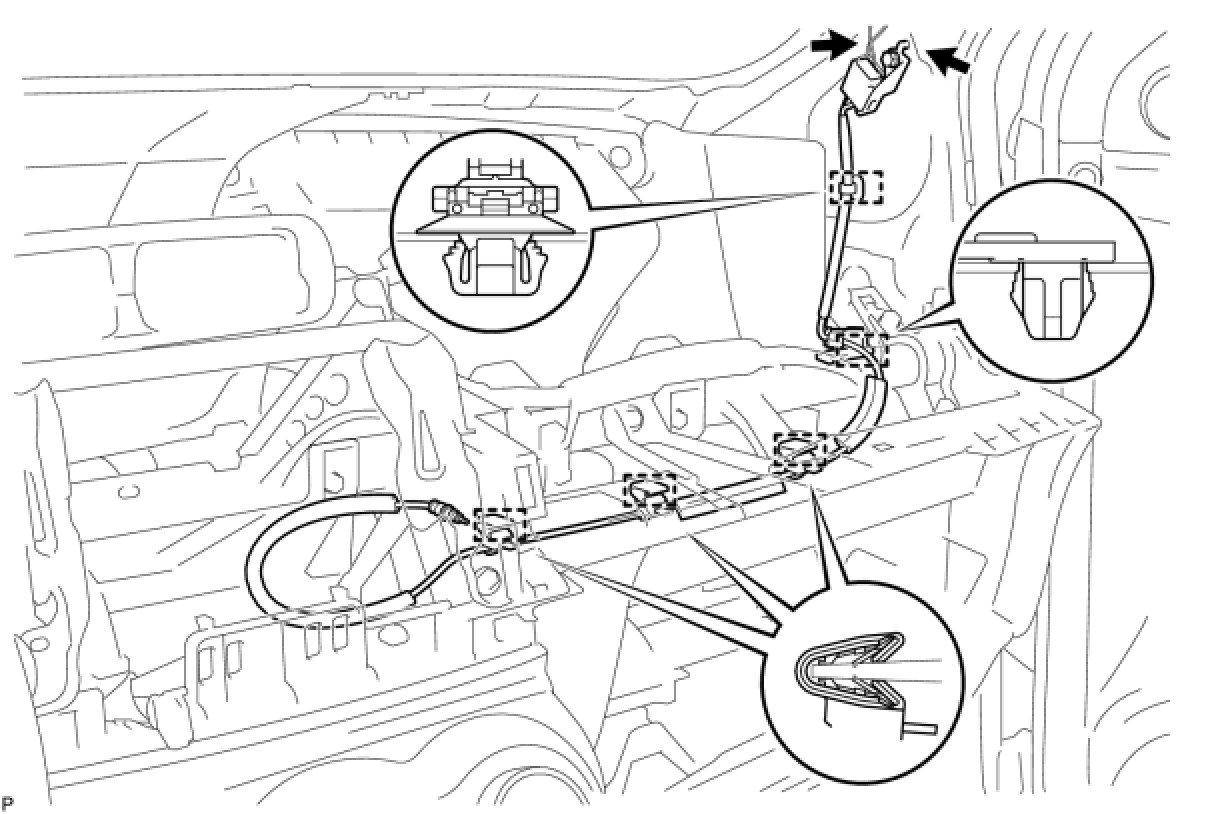 P