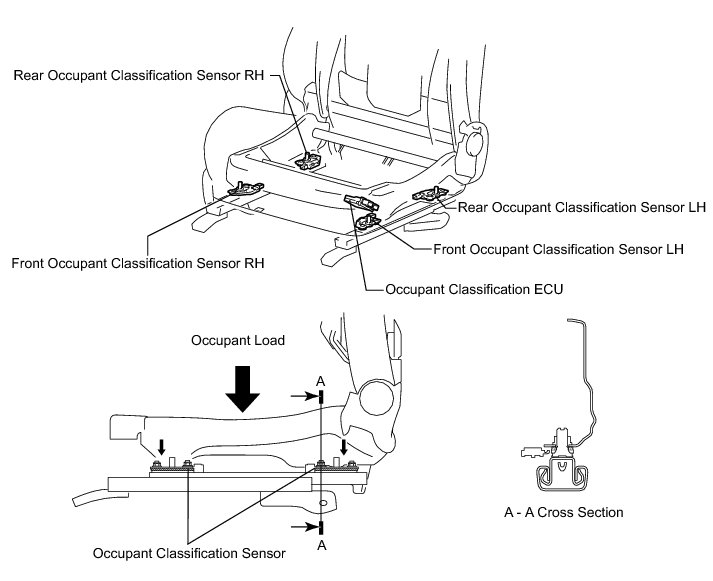 Rear Occupant Classification Sensor RH

Rear Occupant Classification Sensor LH

Front Occupant Classification Sensor LH

Front Occupant Classification Sensor RH

Occupant Classification ECU

Occupant Load

A

A

Occupant Classification Sensor

A - A Cross Section