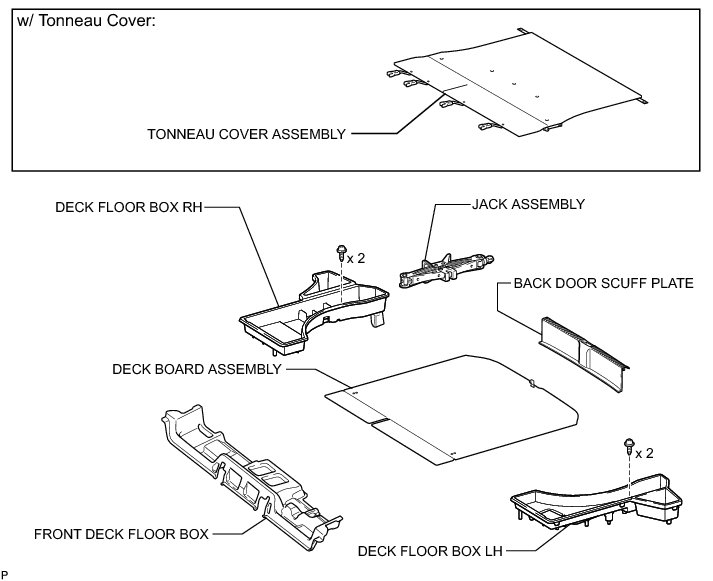 w/ Tonneau Cover:

TONNEAU COVER ASSEMBLY

DECK FLOOR BOX RH

JACK ASSEMBLY

x 2

BACK DOOR SCUFF PLATE

DECK BOARD ASSEMBLY

x 2

FRONT DECK FLOOR BOX

DECK FLOOR BOX LH

P