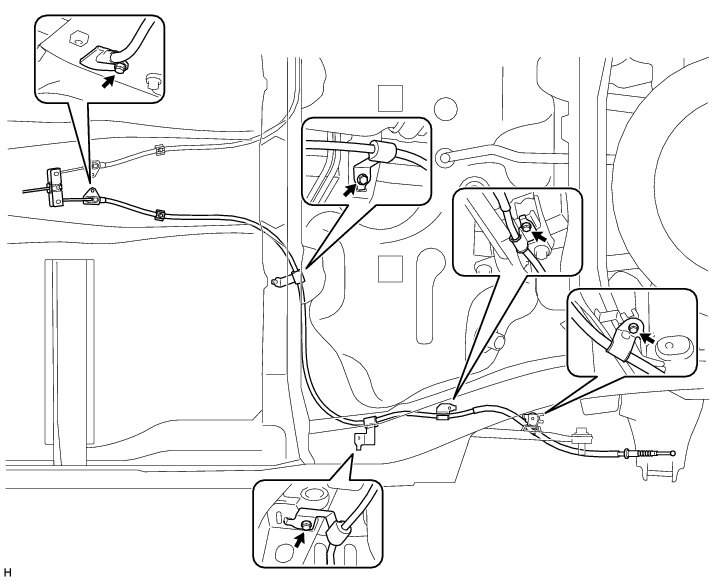 H