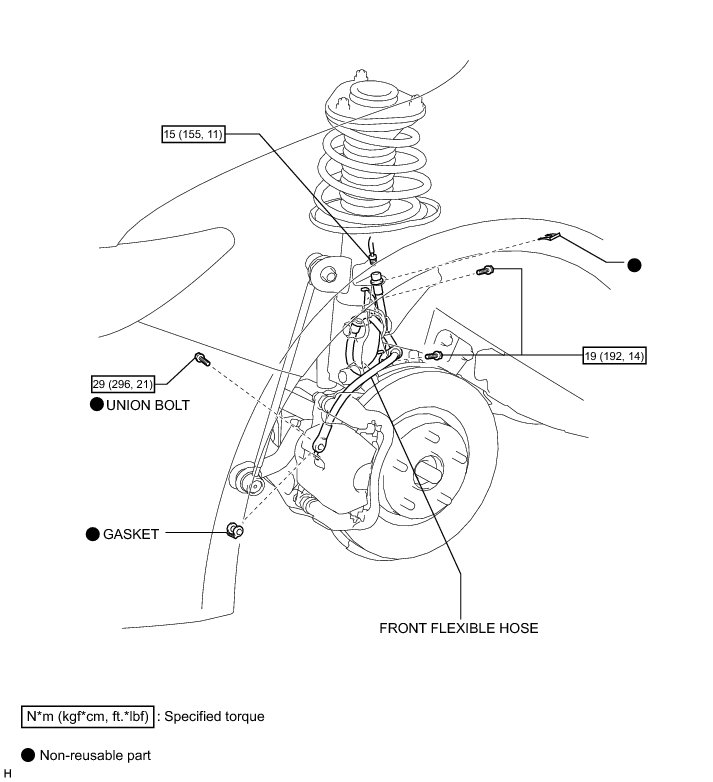 15 (155, 11)

19 (192, 14)

29 (296, 21)

● UNION BOLT

● GASKET

FRONT FLEXIBLE HOSE

N*m (kgf*cm, ft.*lbf) : Specified torque

● Non-reusable part

H