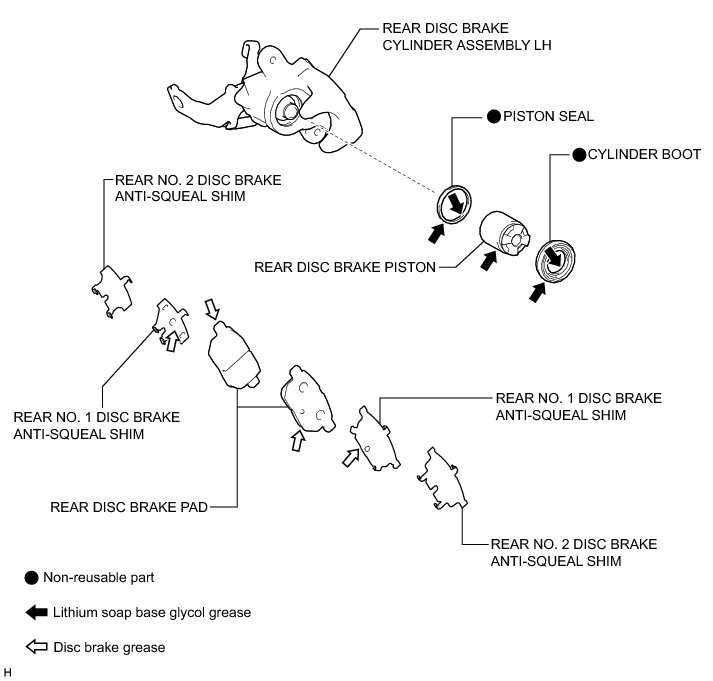 REAR DISC BRAKE CYLINDER ASSEMBLY LH

● PISTON SEAL

● CYLINDER BOOT

REAR NO. 2 DISC BRAKE ANTI-SQUEAL SHIM

REAR DISC BRAKE PISTON

REAR NO. 1 DISC BRAKE ANTI-SQUEAL SHIM

REAR NO. 1 DISC BRAKE ANTI-SQUEAL SHIM

REAR DISC BRAKE PAD

REAR NO. 2 DISC BRAKE ANTI-SQUEAL SHIM

● Non-reusable part

Lithium soap base glycol grease

Disc brake grease

H