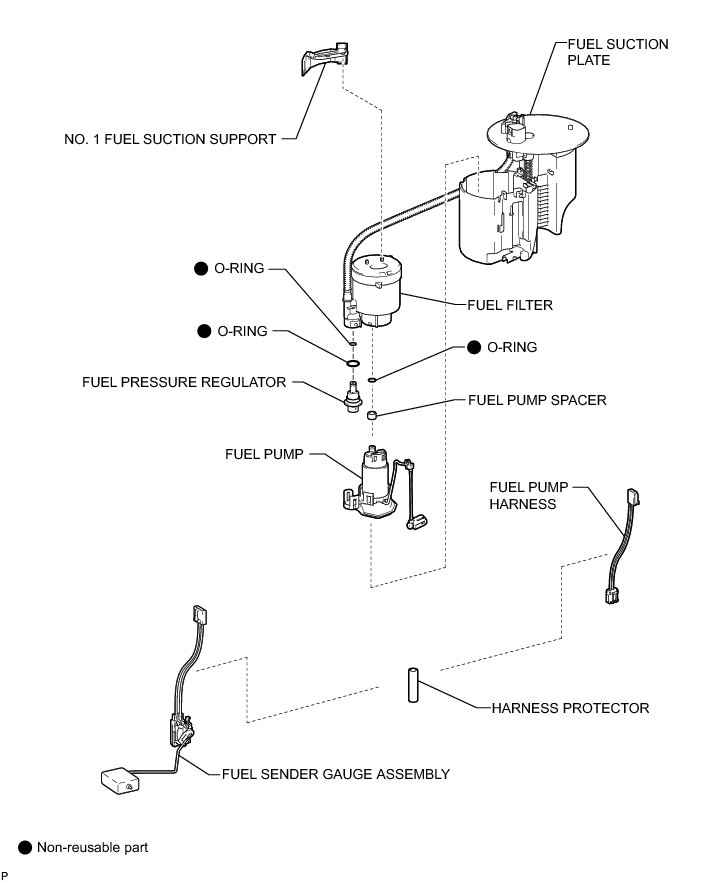 FUEL SUCTION PLATE

NO. 1 FUEL SUCTION SUPPORT

● O-RING

FUEL FILTER

● O-RING

● O-RING

FUEL PRESSURE REGULATOR

FUEL PUMP SPACER

FUEL PUMP

FUEL PUMP HARNESS

HARNESS PROTECTOR

FUEL SENDER GAUGE ASSEMBLY

● Non-reusable part

P