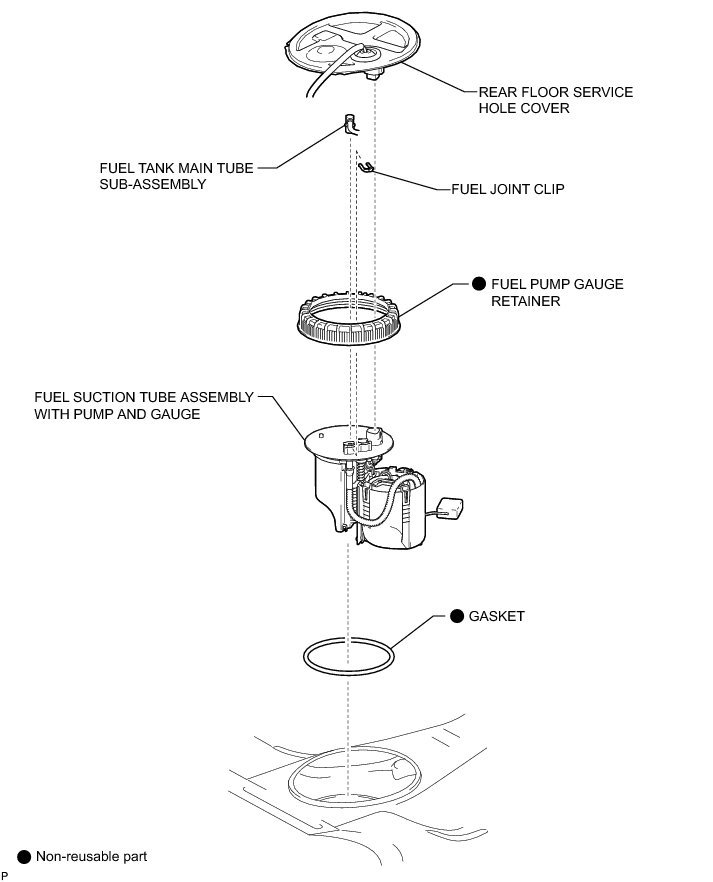 REAR FLOOR SERVICE HOLE COVER

FUEL TANK MAIN TUBE SUB-ASSEMBLY

FUEL JOINT CLIP

● FUEL PUMP GAUGE RETAINER

FUEL SUCTION TUBE ASSEMBLY WITH PUMP AND GAUGE

● GASKET

● Non-reusable part

P