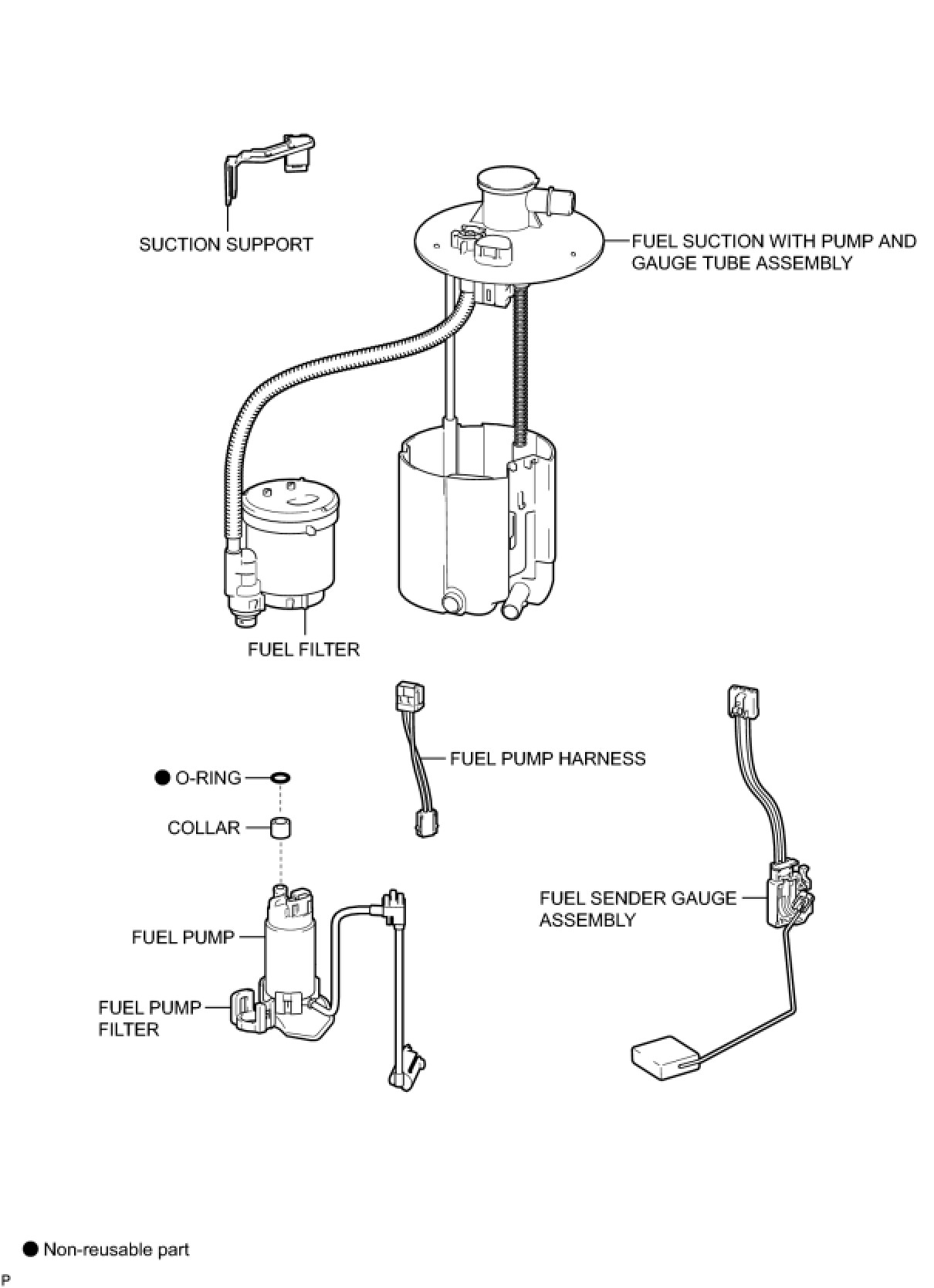 SUCTION SUPPORT

FUEL SUCTION WITH PUMP AND GAUGE TUBE ASSEMBLY

FUEL FILTER

FUEL PUMP HARNESS

● O-RING

COLLAR

FUEL PUMP

FUEL PUMP FILTER

FUEL SENDER GAUGE ASSEMBLY

● Non-reusable part

P