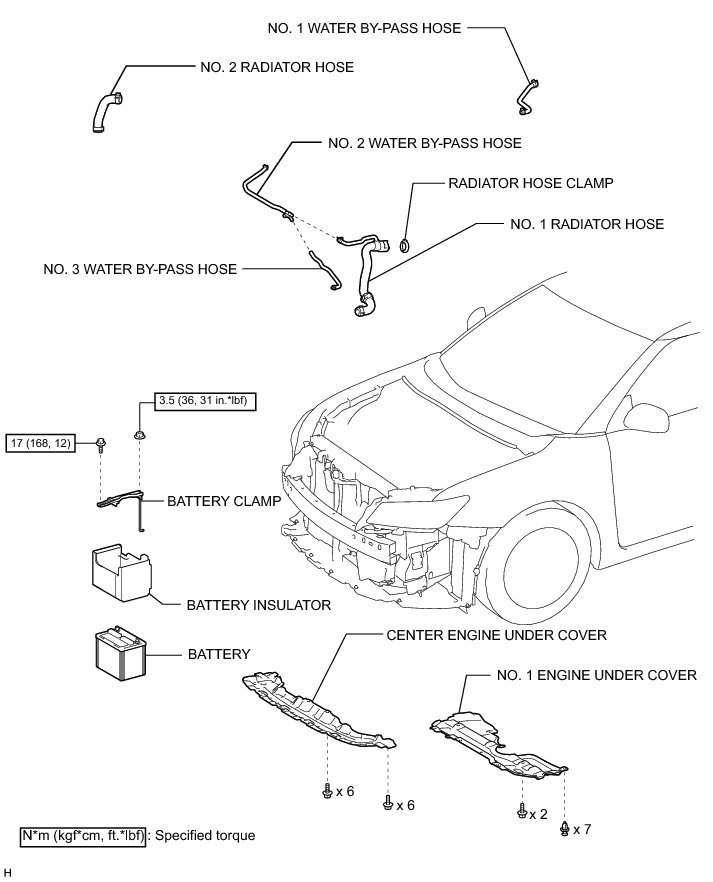 NO. 1 WATER BY-PASS HOSE

NO. 2 RADIATOR HOSE

NO. 2 WATER BY-PASS HOSE

RADIATOR HOSE CLAMP

NO. 1 RADIATOR HOSE

NO. 3 WATER BY-PASS HOSE

3.5 (36, 31 in.*lbf)

17 (168, 12)

BATTERY CLAMP

BATTERY INSULATOR

BATTERY

CENTER ENGINE UNDER COVER

NO. 1 ENGINE UNDER COVER

x 6

x 6

x 2

x 7

N*m (kgf*cm, ft.*lbf) : Specified torque

H