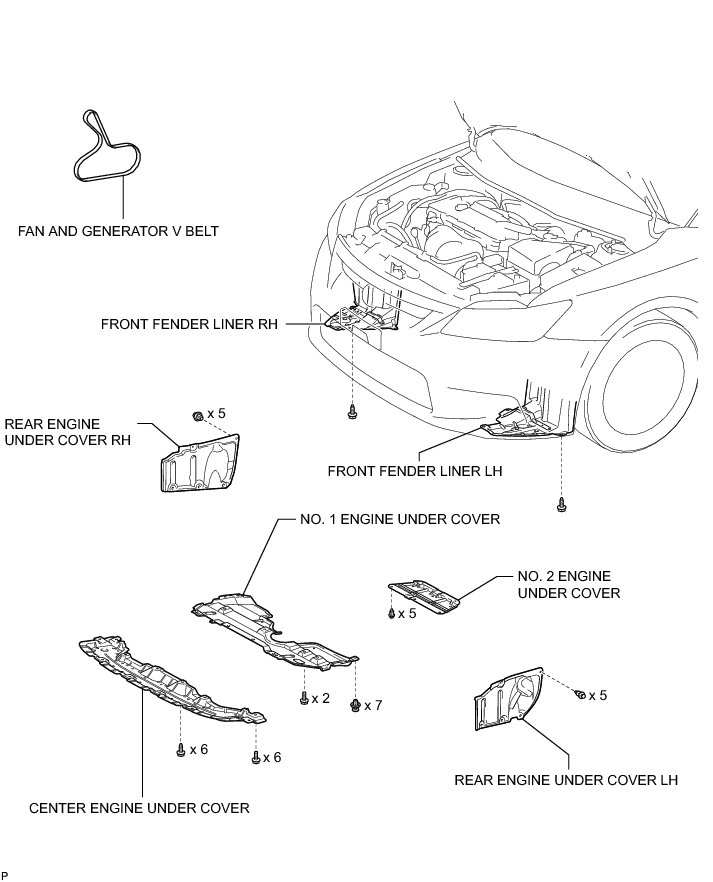 FAN AND GENERATOR V BELT

FRONT FENDER LINER RH

REAR ENGINE UNDER COVER RH

x 5

FRONT FENDER LINER LH

NO. 1 ENGINE UNDER COVER

NO. 2 ENGINE UNDER COVER

x 5

x 2

x 7

x 5

x 6

x 6

REAR ENGINE UNDER COVER LH

CENTER ENGINE UNDER COVER

P