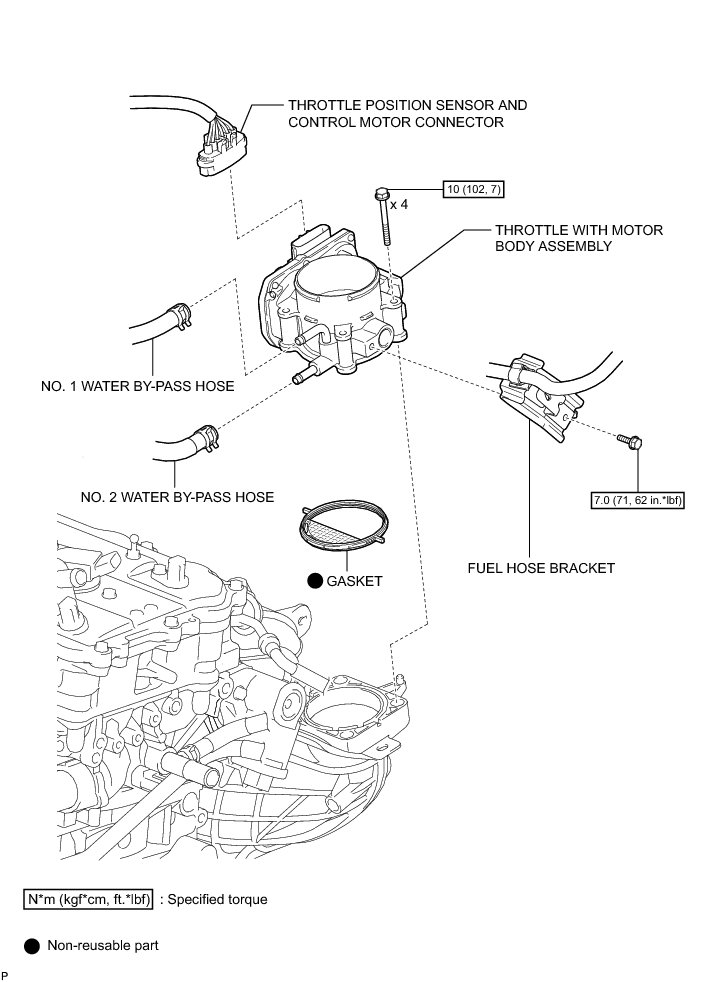 THROTTLE POSITION SENSOR AND CONTROL MOTOR CONNECTOR

10 (102, 7)

x 4

THROTTLE WITH MOTOR BODY ASSEMBLY

NO. 1 WATER BY-PASS HOSE

NO. 2 WATER BY-PASS HOSE

7.0 (71, 62 in.*lbf)

GASKET

FUEL HOSE BRACKET

N*m (kgf*cm, ft.*lbf) : Specified torque

Non-reusable part

P