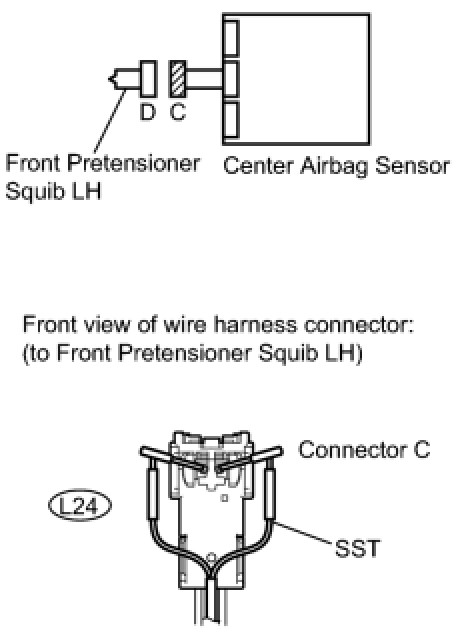 D C

Front Pretensioner Squib LH

Center Airbag Sensor

Front view of wire harness connector:
(to Front Pretensioner Squib LH)

Connector C

L24

SST