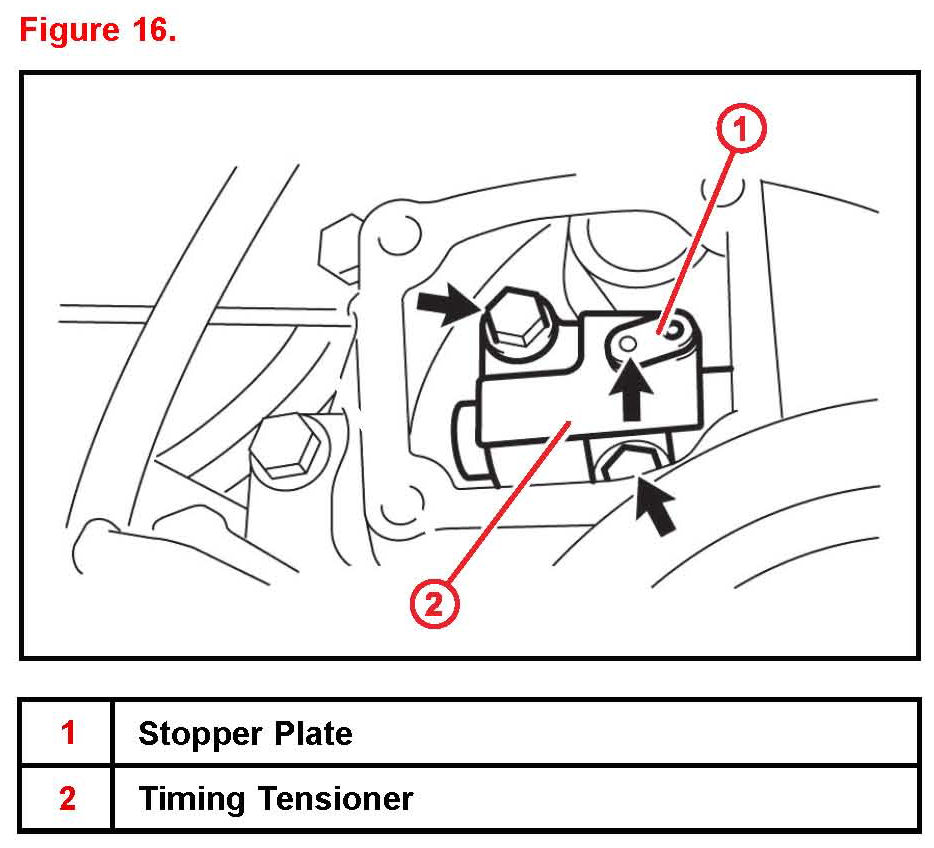 Figure 16.

1

2

| 1 | Stopper Plate |
|---|---|
| 2 | Timing Tensioner |