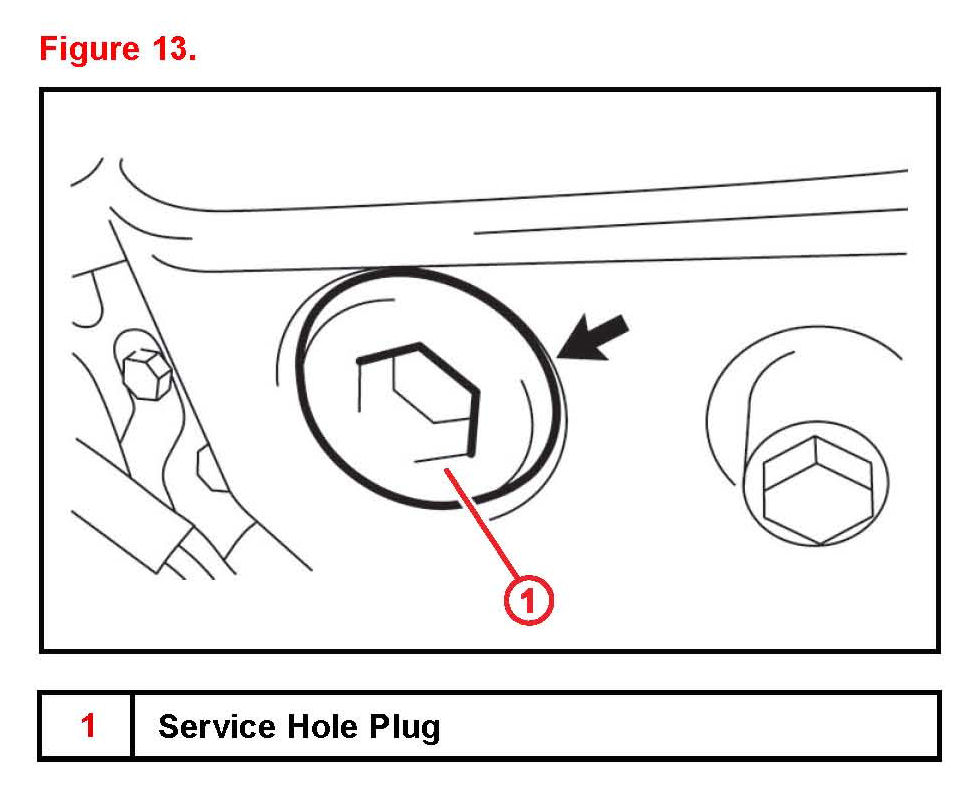 Figure 13.

1

| 1 | Service Hole Plug |
|---|---|