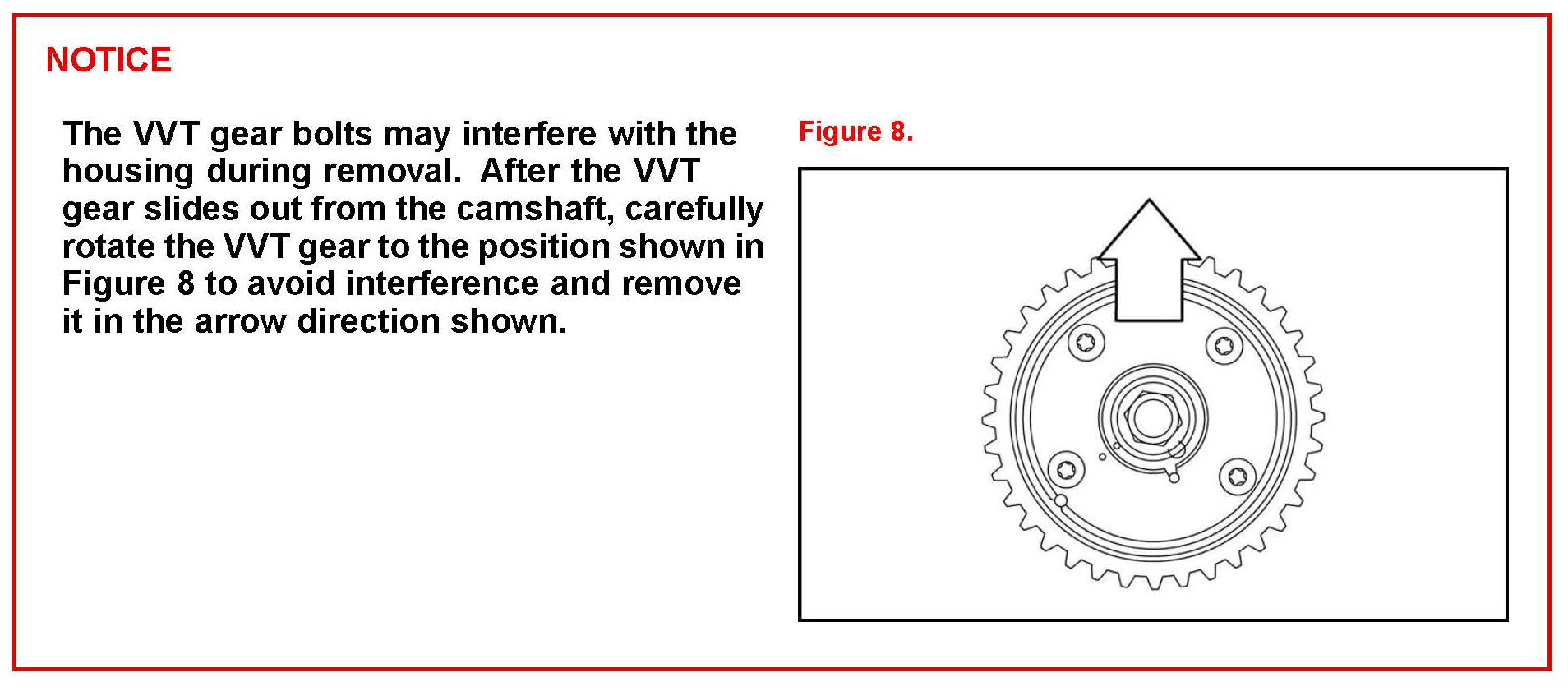 NOTICE

The VVT gear bolts may interfere with the housing during removal.  After the VVT gear slides out from the camshaft, carefully rotate the VVT gear to the position shown in Figure 8 to avoid interference and remove it in the arrow direction shown.

Figure 8.