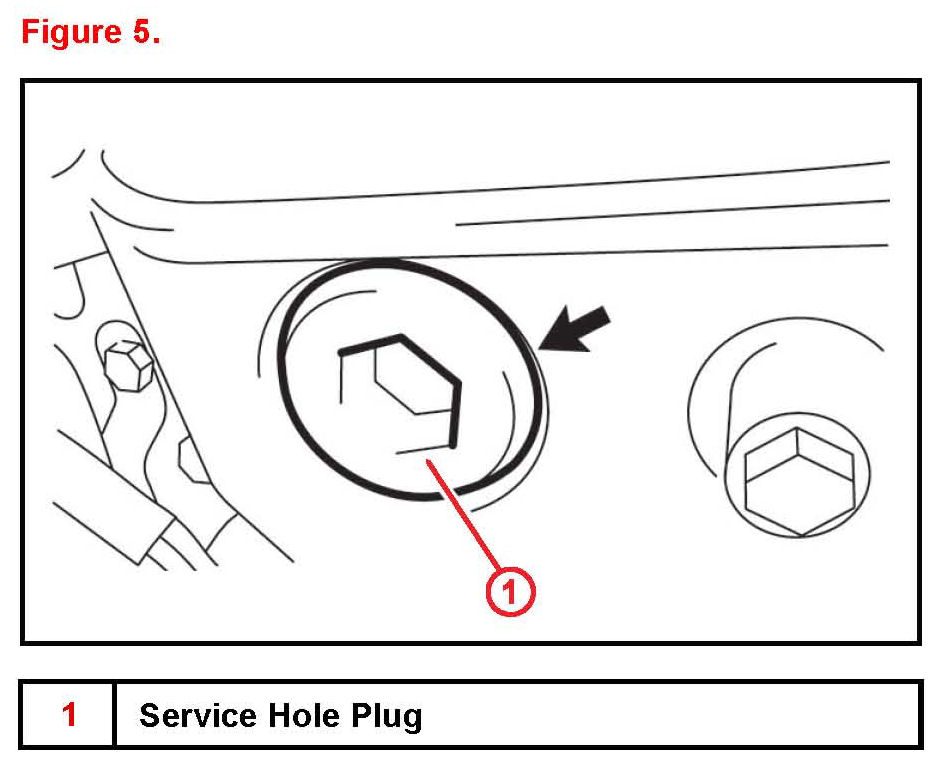 Figure 5.

1

| 1 | Service Hole Plug |
|---|---|