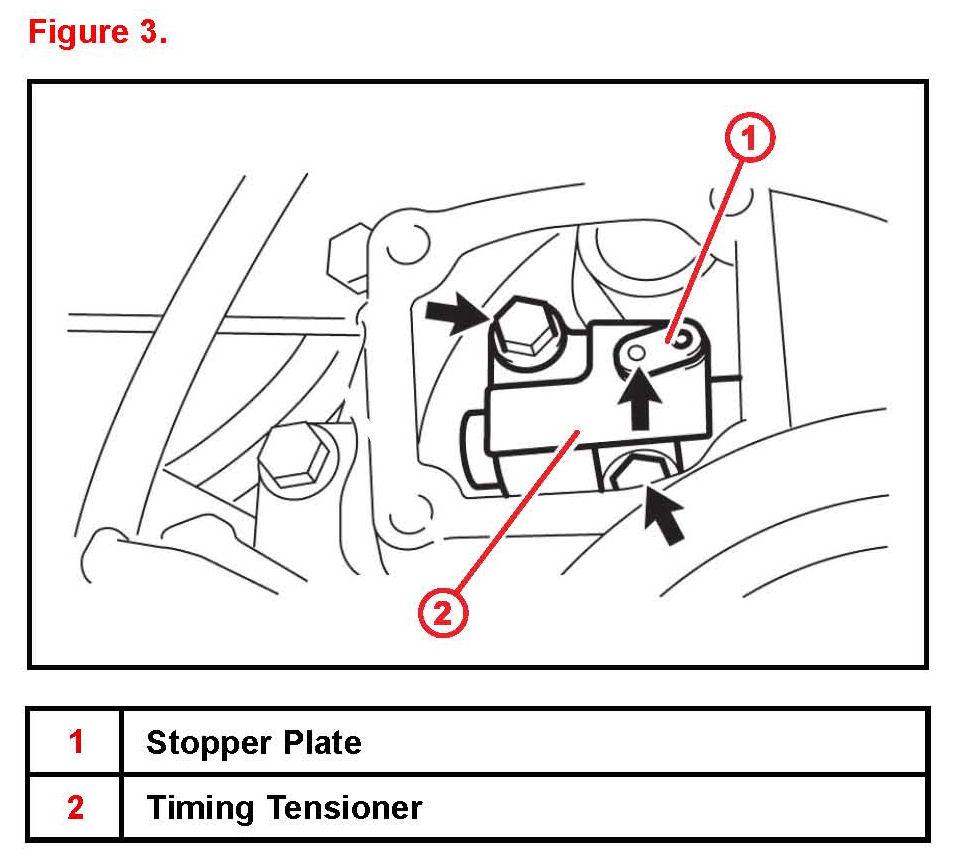 Figure 3.

1

2

| 1 | Stopper Plate |
|---|---|
| 2 | Timing Tensioner |