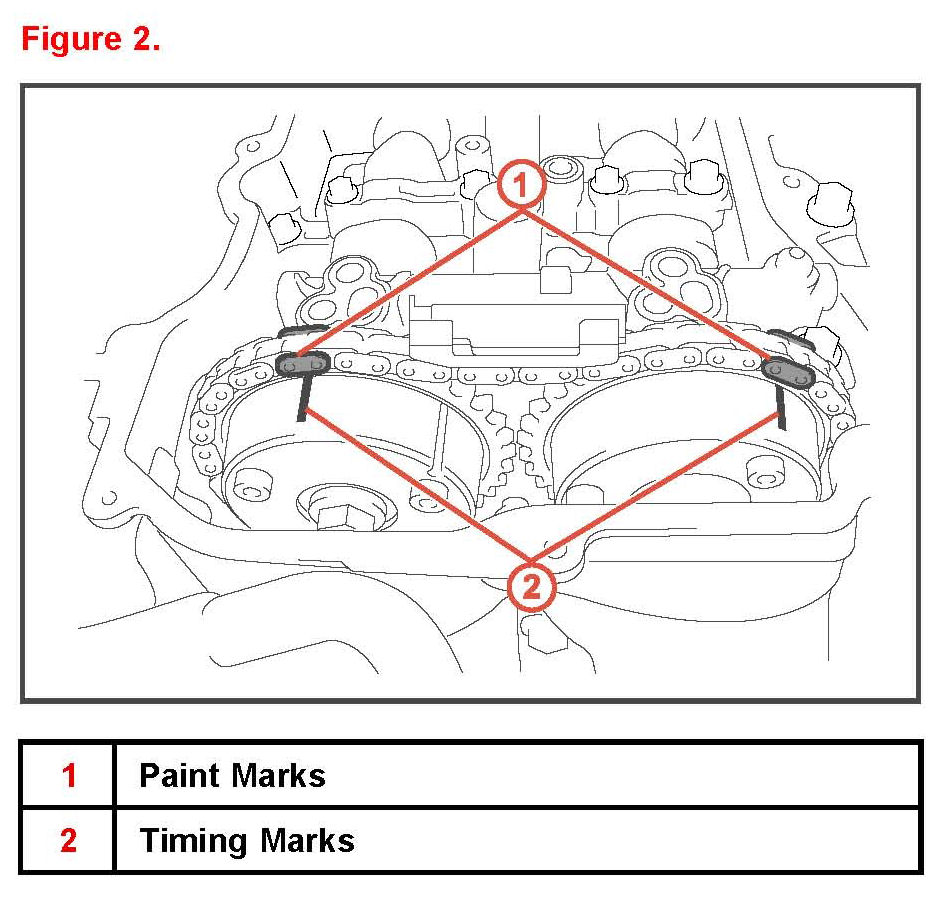 Figure 2.

1

2

| 1 | Paint Marks |
|---|---|
| 2 | Timing Marks |