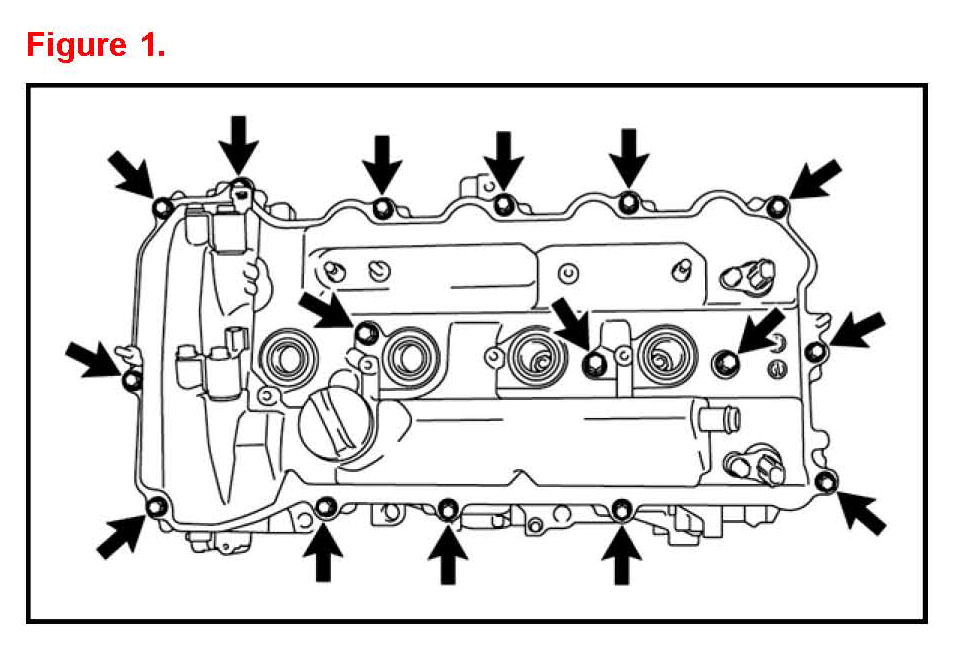 Figure 1.