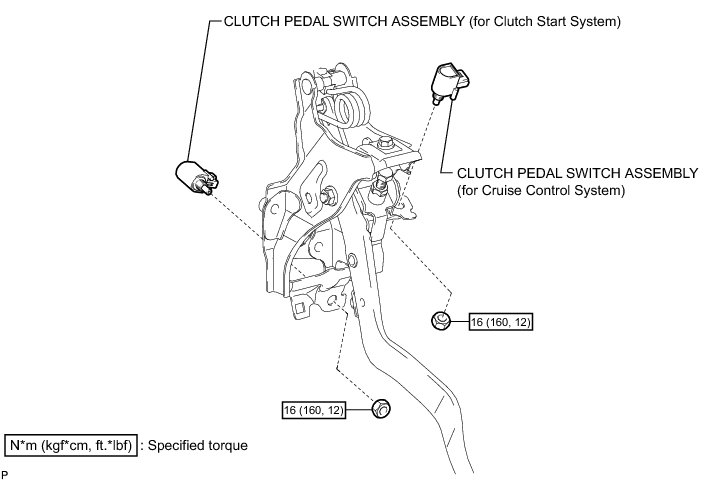 CLUTCH PEDAL SWITCH ASSEMBLY (for Clutch Start System)

CLUTCH PEDAL SWITCH ASSEMBLY (for Cruise Control System)

16 (160, 12)

16 (160, 12)

N*m (kgf*cm, ft.*lbf) : Specified torque

P