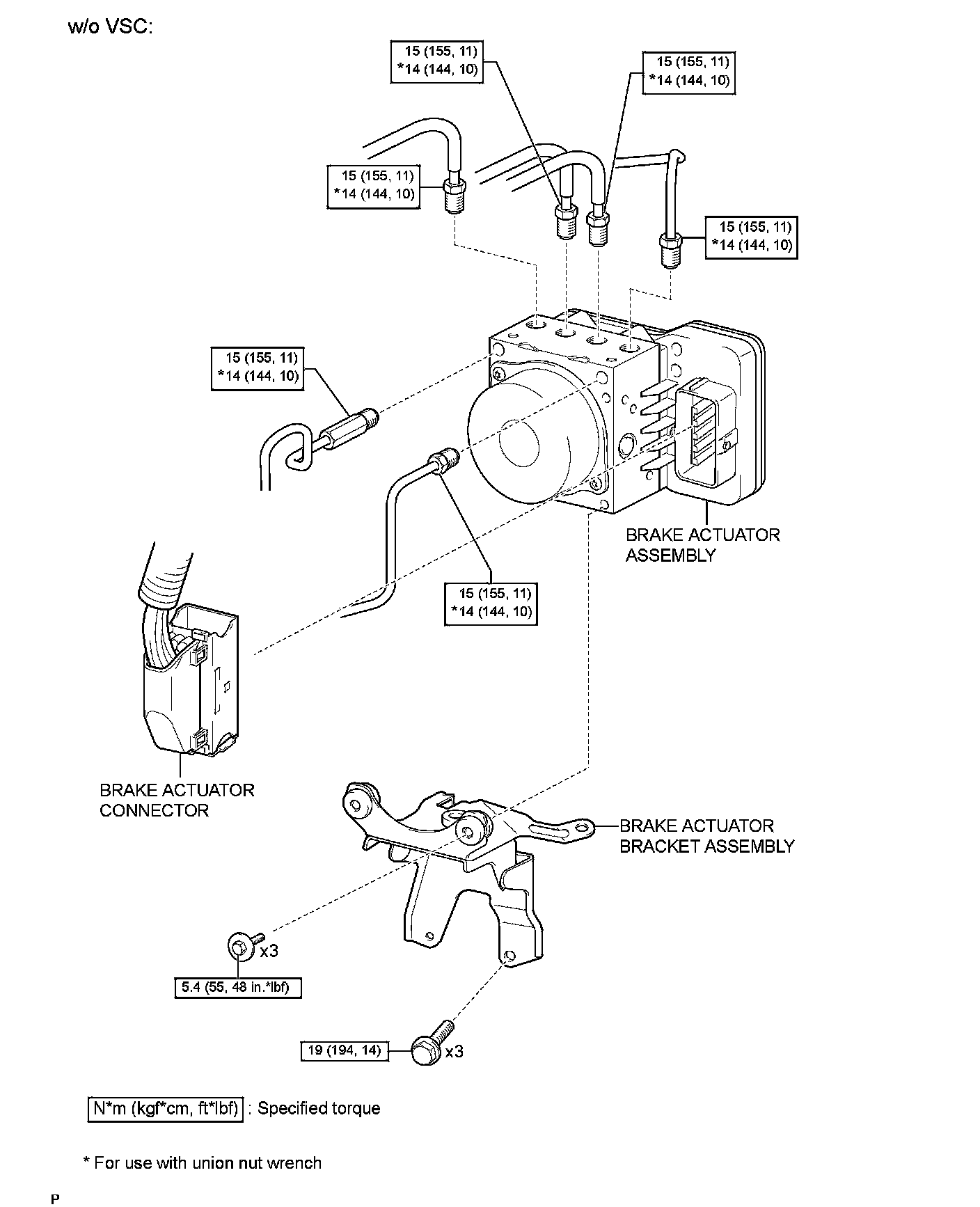 w/o VSC:

15 (155, 11)
*14 (144, 10)

15 (155, 11)
*14 (144, 10)

15 (155, 11)
*14 (144, 10)

15 (155, 11)
*14 (144, 10)

15 (155, 11)
*14 (144, 10)

BRAKE ACTUATOR ASSEMBLY

15 (155, 11)
*14 (144, 10)

BRAKE ACTUATOR CONNECTOR

BRAKE ACTUATOR BRACKET ASSEMBLY

x3

5.4 (55, 48 in.*lbf)

19 (194, 14)

x3

N*m (kgf*cm, ft*lbf) : Specified torque

* For use with union nut wrench

P