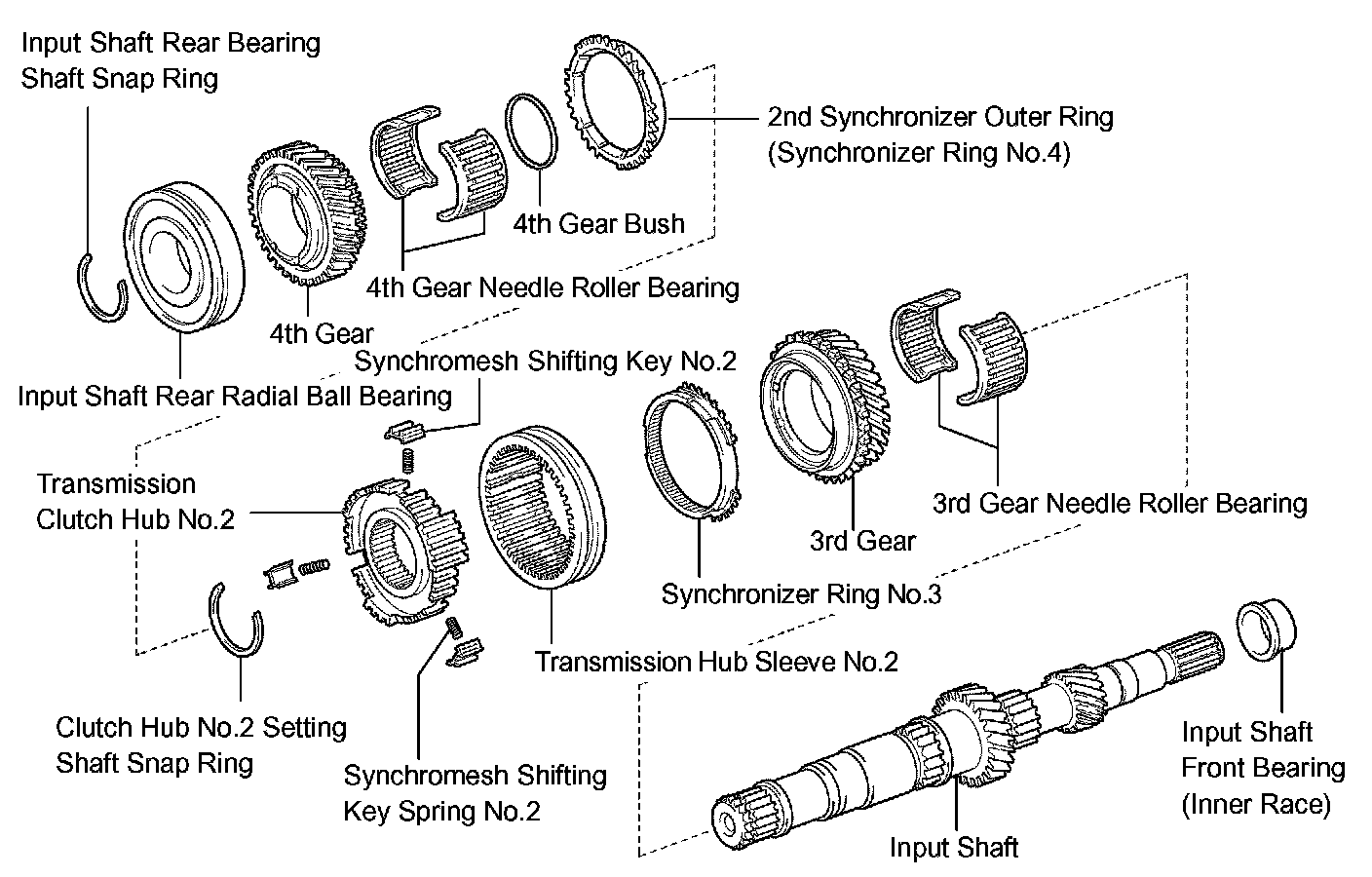 Input Shaft Rear Bearing Shaft Snap Ring

2nd Synchronizer Outer Ring (Synchronizer Ring No.4)

4th Gear Bush

4th Gear Needle Roller Bearing

4th Gear

Input Shaft Rear Radial Ball Bearing

Synchromesh Shifting Key No.2

Transmission Clutch Hub No.2

3rd Gear Needle Roller Bearing

3rd Gear

Synchronizer Ring No.3

Transmission Hub Sleeve No.2

Clutch Hub No.2 Setting Shaft Snap Ring

Synchromesh Shifting Key Spring No.2

Input Shaft Front Bearing (Inner Race)

Input Shaft