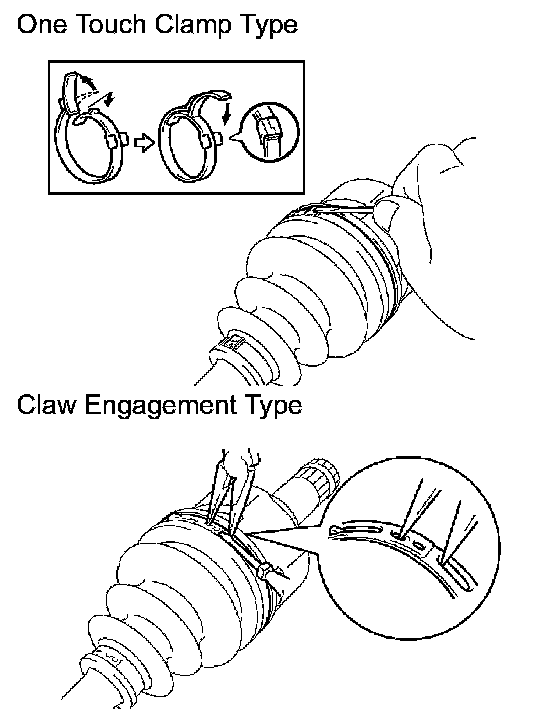 One Touch Clamp Type

Claw Engagement Type